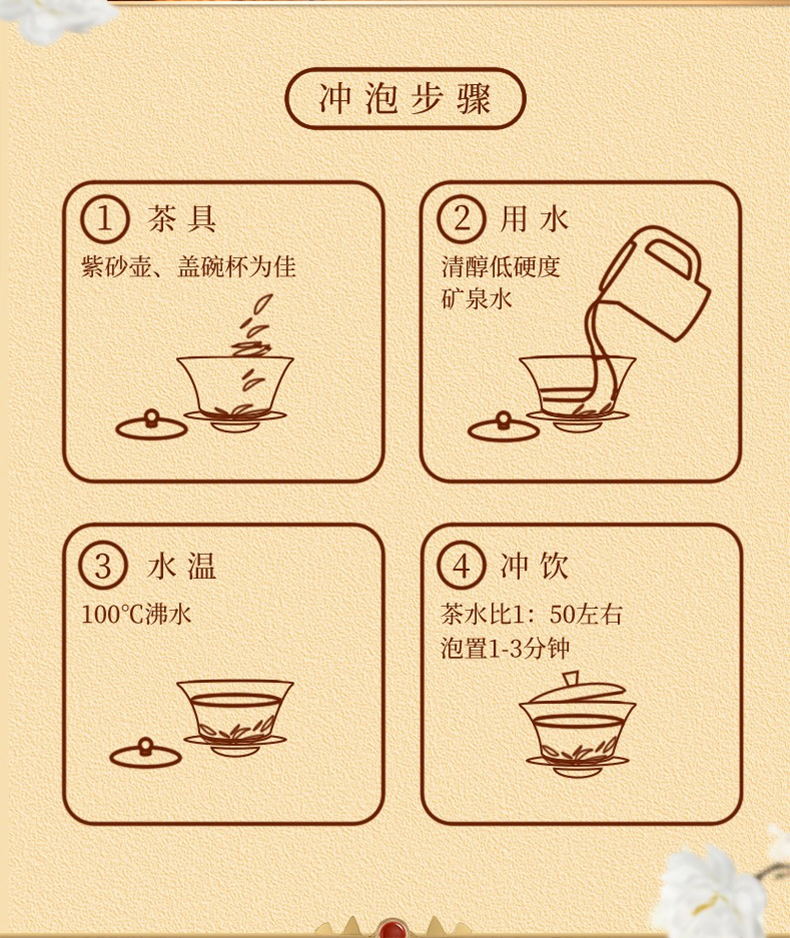 冲泡步骤

① 茶具
紫砂壶、盖碗杯为佳

② 用水
清醇低硬度
矿泉水

③ 水温
100℃沸水

④ 冲饮
茶水比1：50左右
泡置1-3分钟