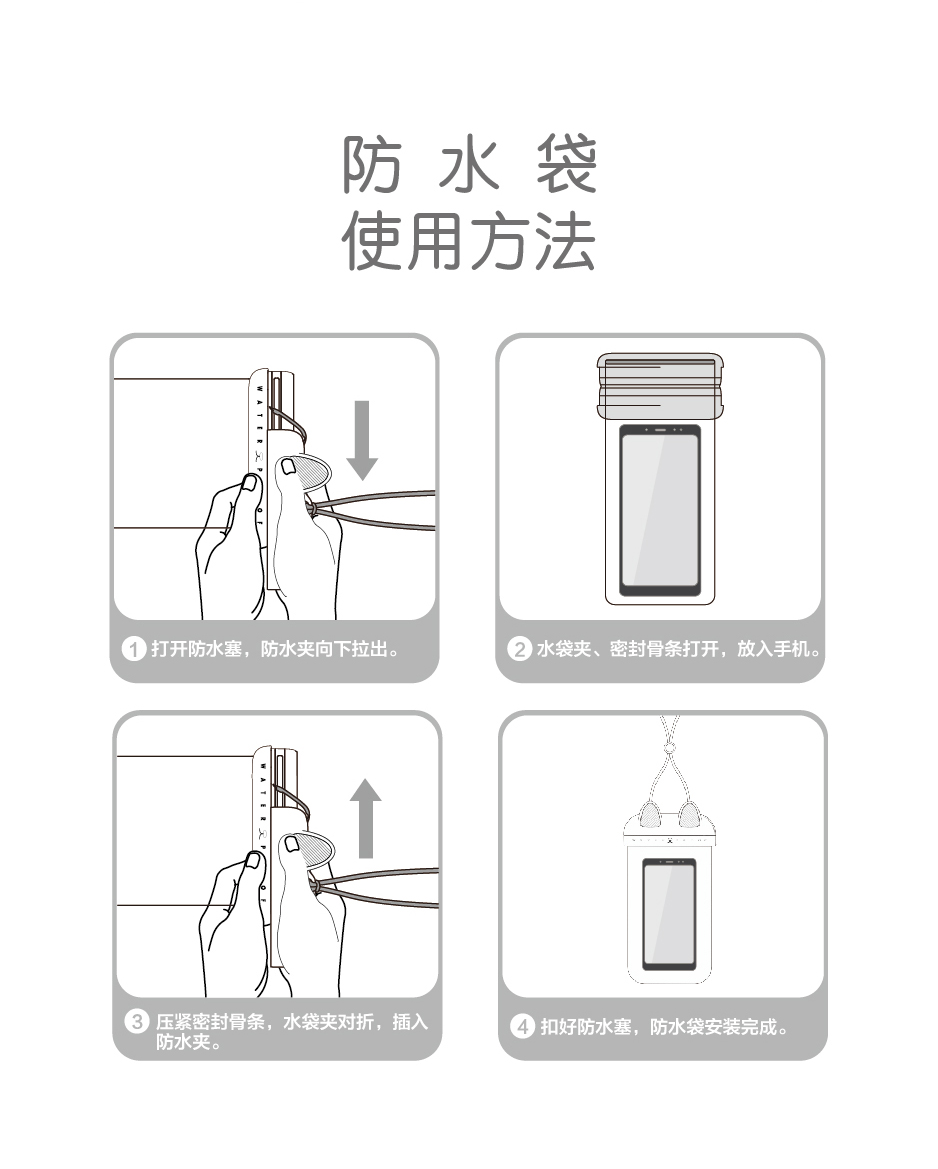 防 水 袋
使用方法

WATERPROOF

1 打开防水塞，防水夹向下拉出。

2 水袋夹、密封骨条打开，放入手机。

WATERPROOF

3 压紧密封骨条，水袋夹对折，插入防水夹。

4 扣好防水塞，防水袋安装完成。