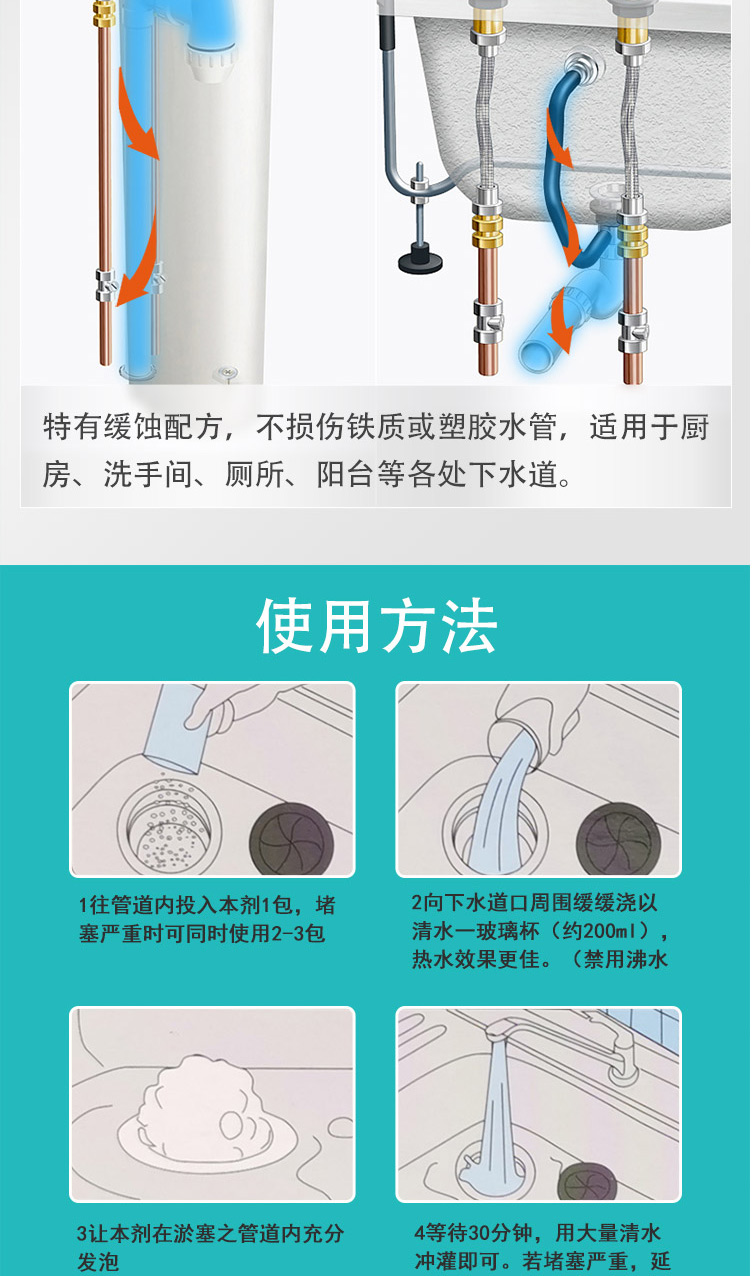 特有缓蚀配方，不损伤铁质或塑胶水管，适用于厨房、洗手间、厕所、阳台等各处下水道。

使用方法

1往管道内投入本剂1包，堵塞严重时可同时使用2-3包

2向下水道口周围缓缓浇以清水一玻璃杯（约200ml），热水效果更佳。（禁用沸水

3让本剂在淤塞之管道内充分发泡

4等待30分钟，用大量清水冲灌即可。若堵塞严重，延