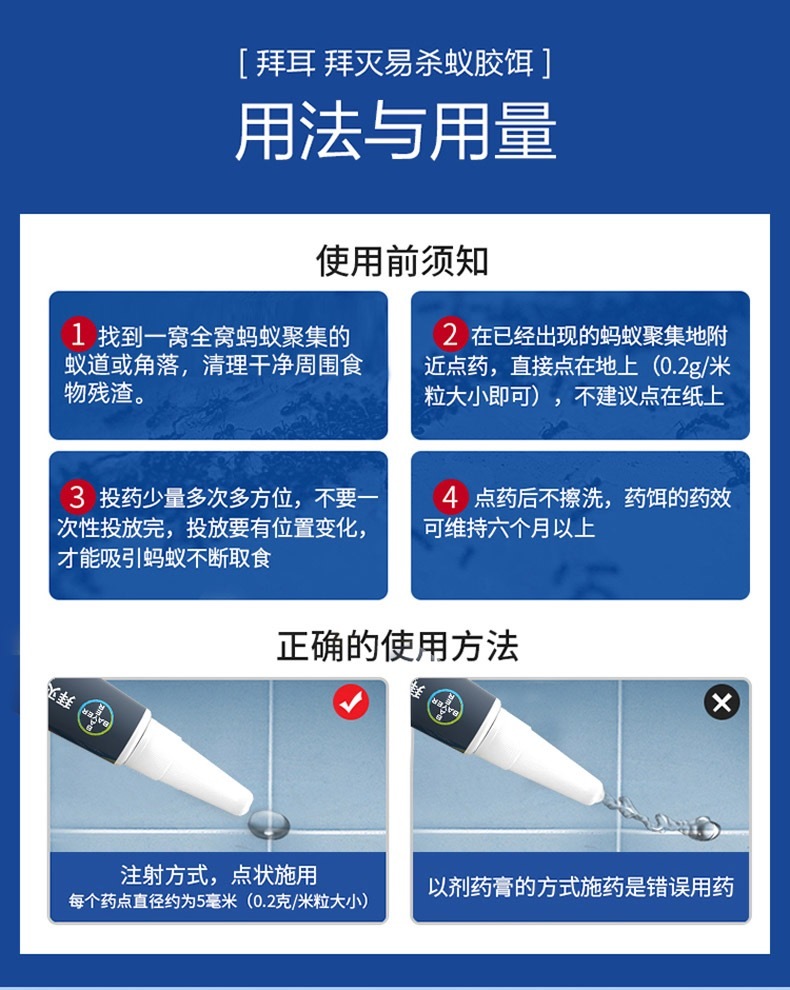 [ 拜耳 拜灭易杀蚁胶饵 ]

用法与用量

使用前须知

1 找到一窝全窝蚂蚁聚集的蚁道或角落，清理干净周围食物残渣。

2 在已经出现的蚂蚁聚集地附近点药，直接点在地上（0.2g/米粒大小即可），不建议点在纸上

3 投药少量多次多方位，不要一次性投放完，投放要有位置变化，才能吸引蚂蚁不断取食

4 点药后不擦洗，药饵的药效可维持六个月以上

正确的使用方法

BAYER

注射方式，点状施用
每个药点直径约为5毫米（0.2克/米粒大小）

BAYER

以剂药膏的方式施药是错误用药