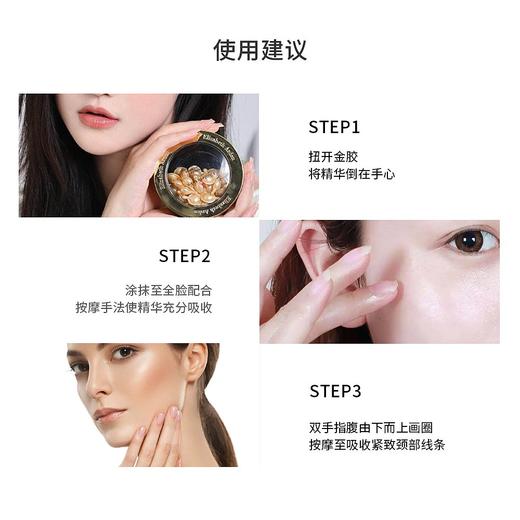 使用建议

Elizabeth Arden

Elizabeth Arden

STEP1

扭开金胶
将精华倒在手心

STEP2

涂抹至全脸配合
按摩手法使精华充分吸收

STEP3

双手指腹由下而上画圈
按摩至吸收紧致颈部线条