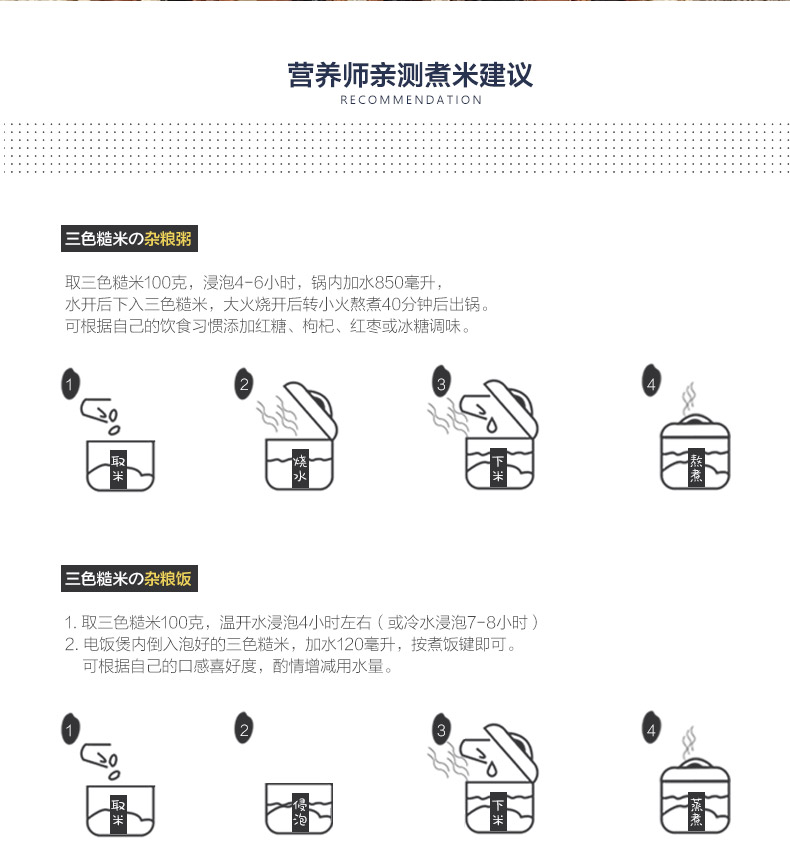 营养师亲测煮米建议
RECOMMENDATION

三色糙米の杂粮粥

取三色糙米100克，浸泡4-6小时，锅内加水850毫升，
水开后下入三色糙米，大火烧开后转小火熬煮40分钟后出锅。
可根据自己的饮食习惯添加红糖、枸杞、红枣或冰糖调味。

1 取米
2 烧水
3 下米
4 熬煮

三色糙米の杂粮饭

1. 取三色糙米100克，温开水浸泡4小时左右（或冷水浸泡7-8小时）
2. 电饭煲内倒入泡好的三色糙米，加水120毫升，按煮饭键即可。
可根据自己的口感喜好度，酌情增减用水量。

1 取米
2 浸泡
3 下米
4 蒸煮