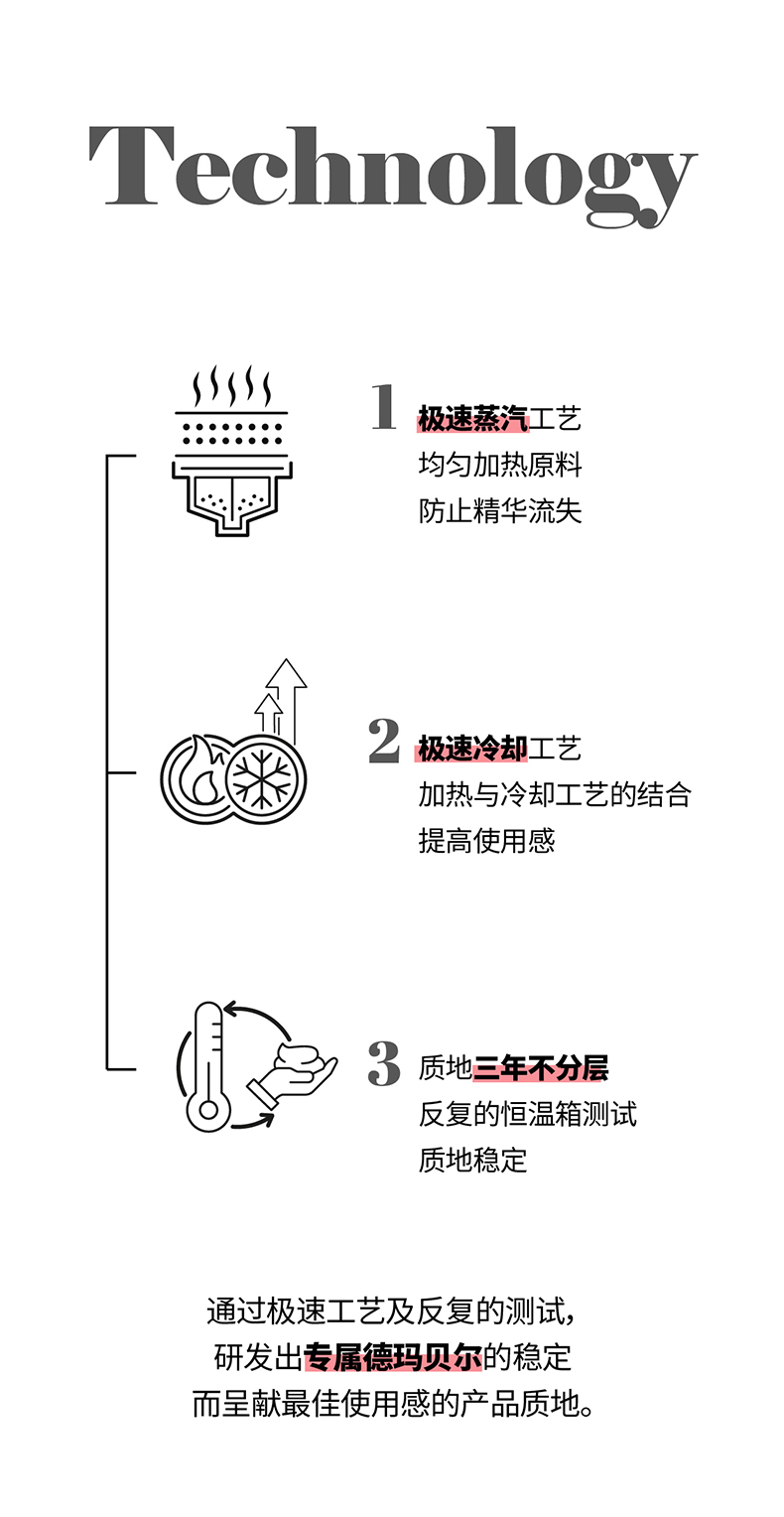 Technology

1 极速蒸汽工艺
均匀加热原料
防止精华流失

2 极速冷却工艺
加热与冷却工艺的结合
提高使用感

3 质地三年不分层
反复的恒温箱测试
质地稳定

通过极速工艺及反复的测试，
研发出专属德玛贝尔的稳定
而呈献最佳使用感的产品质地。