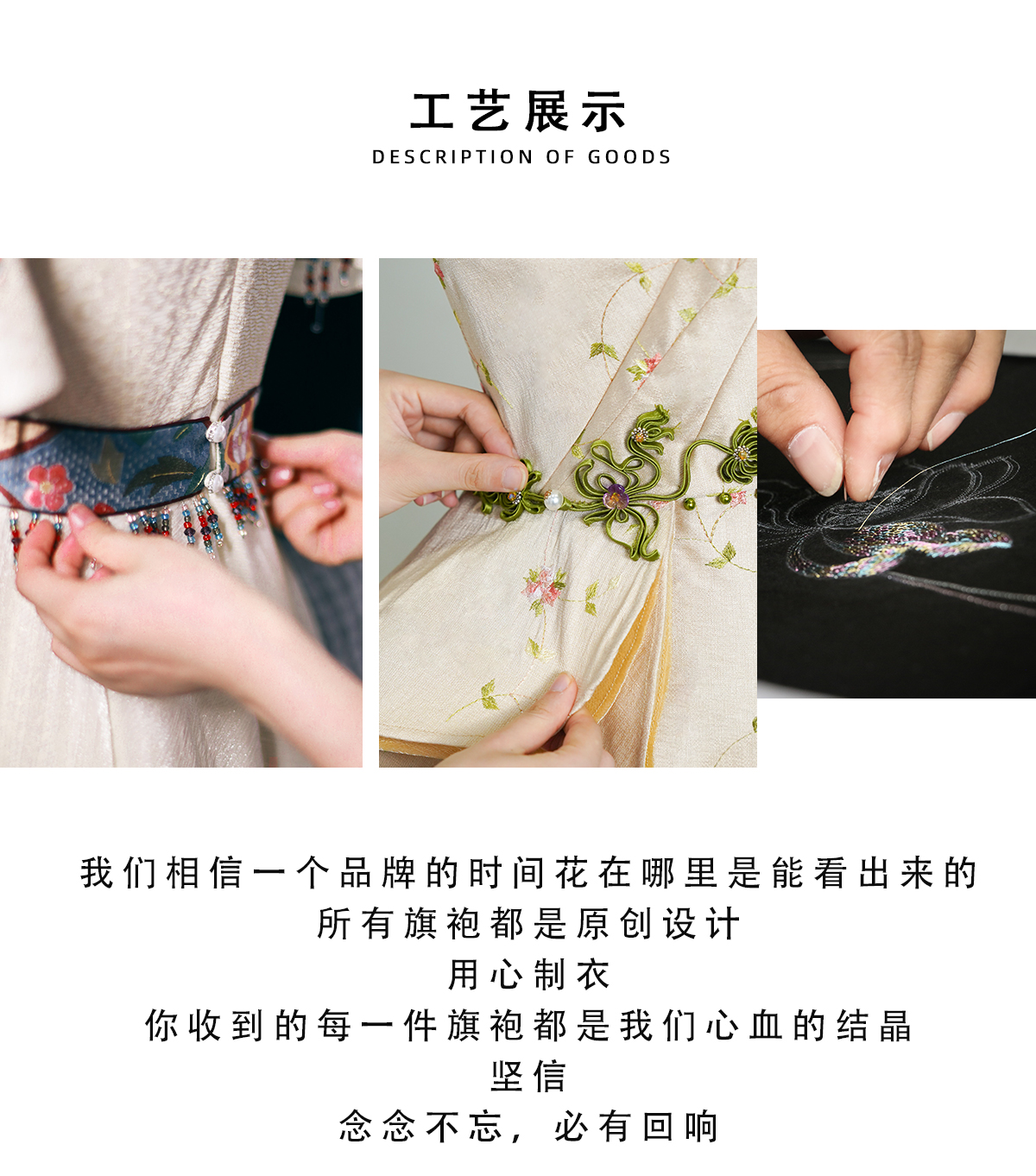 工艺展示
DESCRIPTION OF GOODS

我们相信一个品牌的时间花在哪里是能看出来的
所有旗袍都是原创设计
用心制衣
你收到的每一件旗袍都是我们心血的结晶
坚信
念念不忘，必有回响