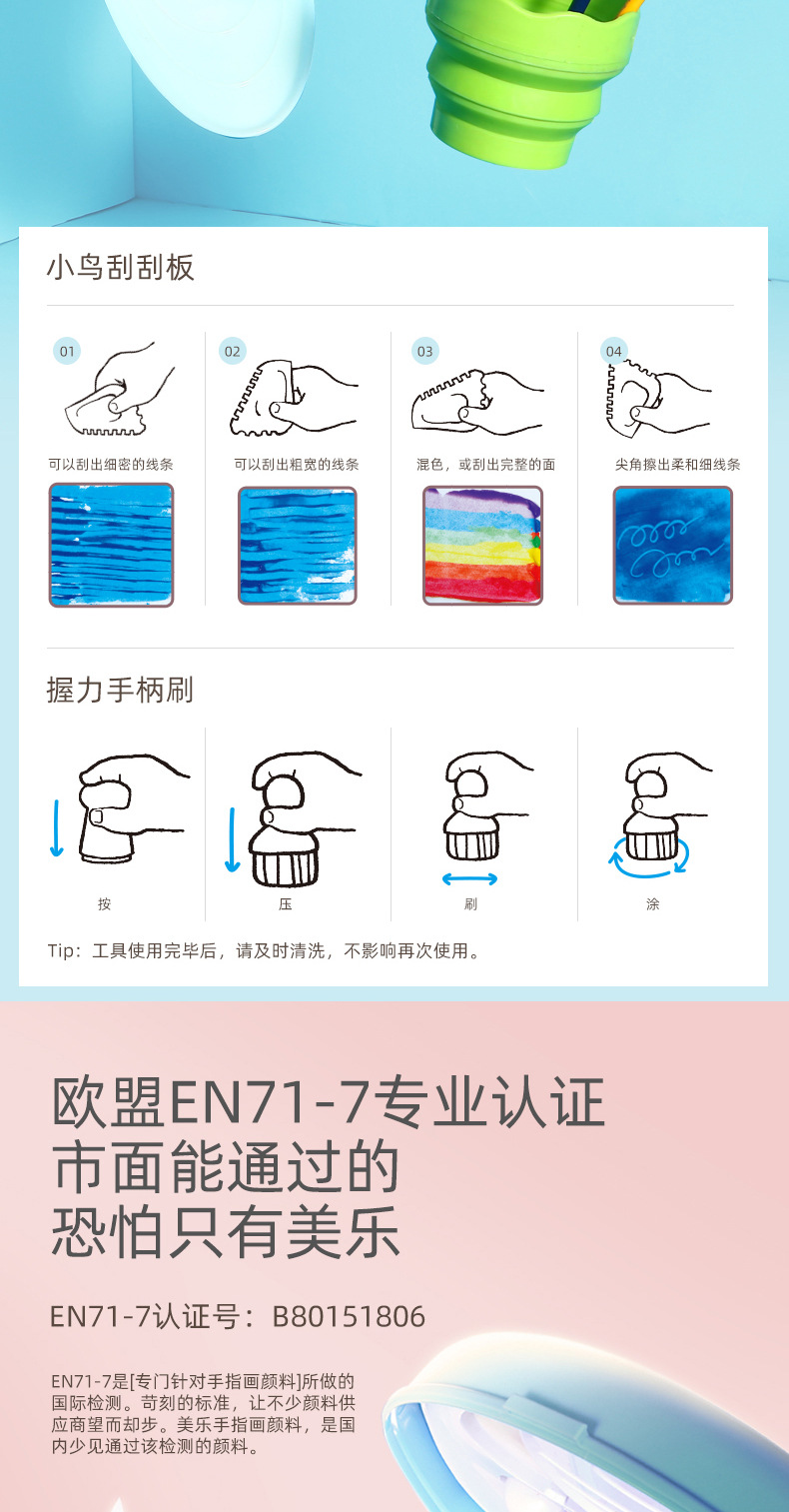 小鸟刮刮板

01
可以刮出细密的线条

02
可以刮出粗宽的线条

03
混色，或刮出完整的面

04
尖角擦出柔和细线条

握力手柄刷

按

压

刷

涂

Tip：工具使用完毕后，请及时清洗，不影响再次使用。

欧盟EN71-7专业认证
市面能通过的
恐怕只有美乐

EN71-7认证号：B80151806

EN71-7是[专门针对手指画颜料]所做的国际检测。苛刻的标准，让不少颜料供应商望而却步。美乐手指画颜料，是国内少见通过该检测的颜料。