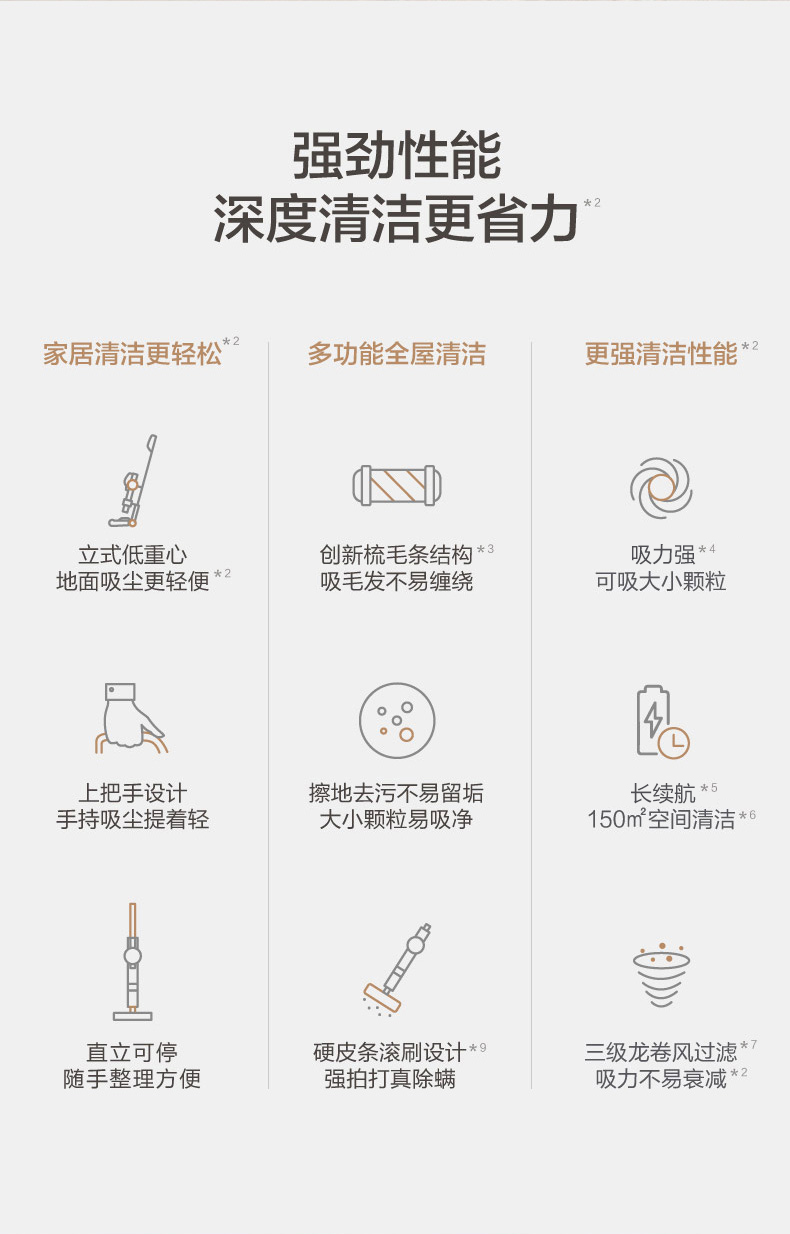 强劲性能
深度清洁更省力$^{*2}$

家居清洁更轻松$^{*2}$

立式低重心
地面吸尘更轻便$^{*2}$

上把手设计
手持吸尘提着轻

直立可停
随手整理方便

多功能全屋清洁

创新梳毛条结构$^{*3}$
吸毛发不易缠绕

擦地去污不易留垢
大小颗粒易吸净

硬皮条滚刷设计$^{*9}$
强拍打真除螨

更强清洁性能$^{*2}$

吸力强$^{*4}$
可吸大小颗粒

长续航$^{*5}$
150㎡空间清洁$^{*6}$

三级龙卷风过滤$^{*7}$
吸力不易衰减$^{*2}$