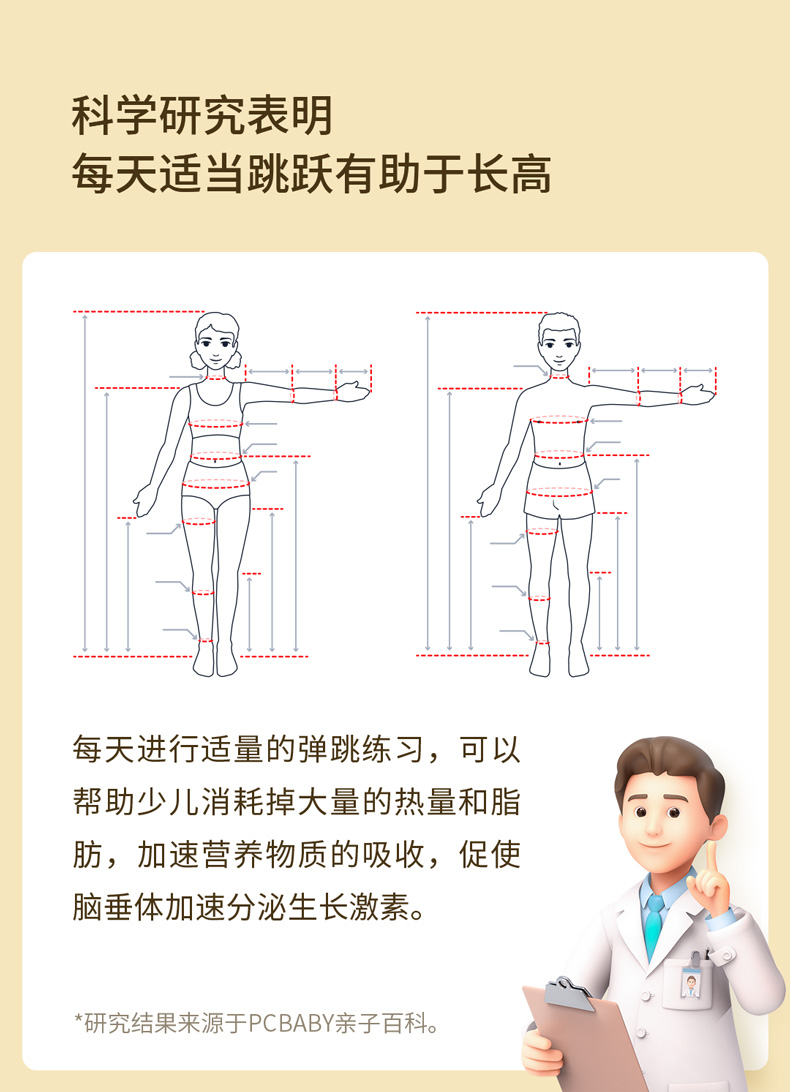 科学研究表明
每天适当跳跃有助于长高

每天进行适量的弹跳练习，可以帮助少儿消耗掉大量的热量和脂肪，加速营养物质的吸收，促使脑垂体加速分泌生长激素。

*研究结果来源于PCBABY亲子百科。