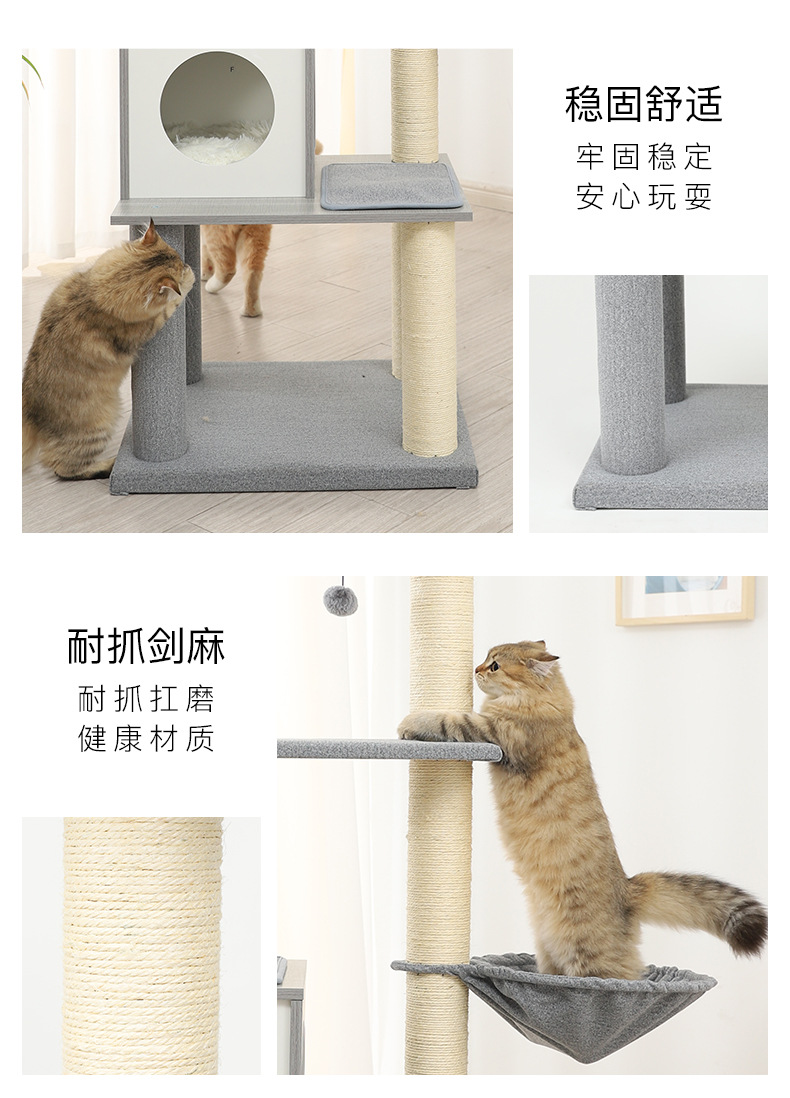 稳固舒适

牢固稳定
安心玩耍

耐抓剑麻

耐抓扛磨
健康材质