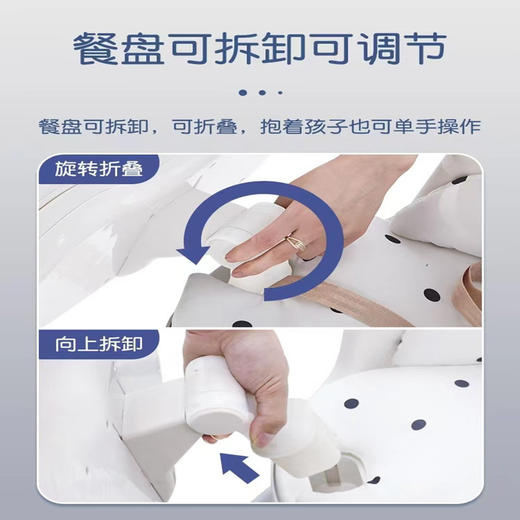 餐盘可拆卸可调节

餐盘可拆卸，可折叠，抱着孩子也可单手操作

旋转折叠

向上拆卸