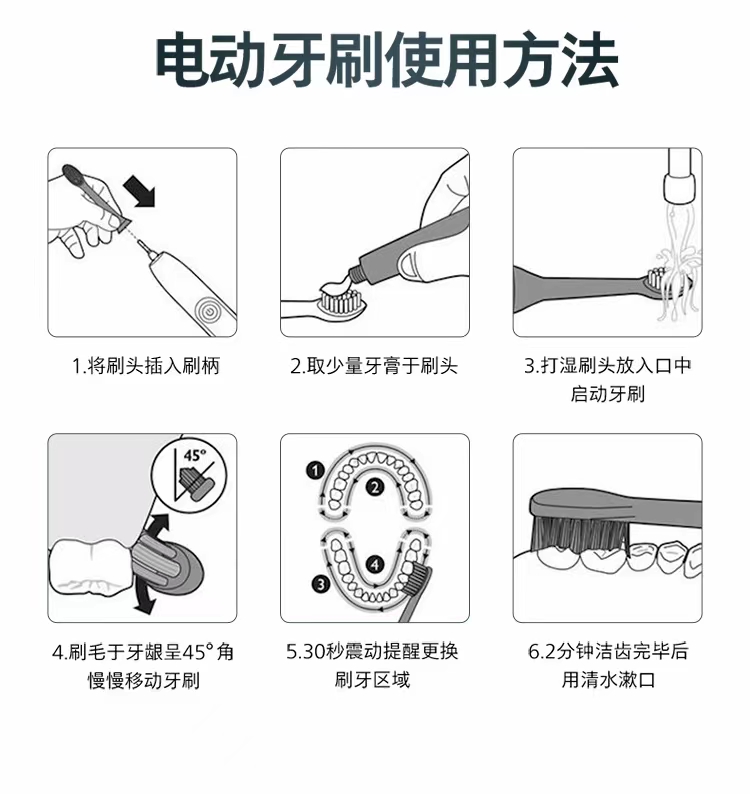 电动牙刷使用方法

1.将刷头插入刷柄

2.取少量牙膏于刷头

3.打湿刷头放入口中启动牙刷

45°

4.刷毛于牙龈呈45°角慢慢移动牙刷

1 2 3 4

5.30秒震动提醒更换刷牙区域

6.2分钟洁齿完毕后用清水漱口