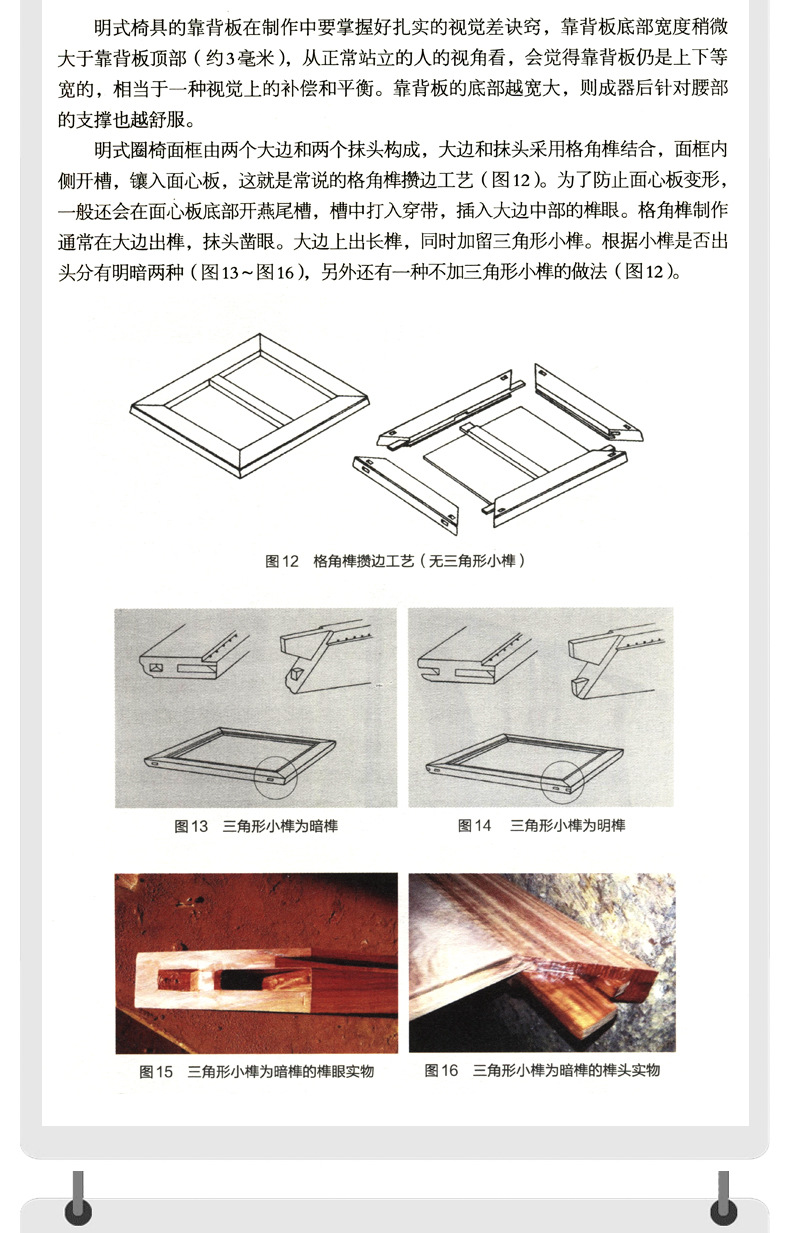 明式椅具的靠背板在制作中要掌握好扎实的视觉差诀窍，靠背板底部宽度稍微大于靠背板顶部（约3毫米），从正常站立的人的视角看，会觉得靠背板仍是上下等宽的，相当于一种视觉上的补偿和平衡。靠背板的底部越宽大，则成器后针对腰部的支撑也越舒服。

明式圈椅面框由两个大边和两个抹头构成，大边和抹头采用格角榫结合，面框内侧开槽，镶入面心板，这就是常说的格角榫攒边工艺（图12）。为了防止面心板变形，一般还会在面心板底部开燕尾槽，槽中打入穿带，插入大边中部的榫眼。格角榫制作通常在大边出榫，抹头凿眼。大边上出长榫，同时加留三角形小榫。根据小榫是否出头分有明暗两种（图13～图16），另外还有一种不加三角形小榫的做法（图12）。

图12 格角榫攒边工艺（无三角形小榫）

图13 三角形小榫为暗榫

图14 三角形小榫为明榫

图15 三角形小榫为暗榫的榫眼实物

图16 三角形小榫为暗榫的榫头实物