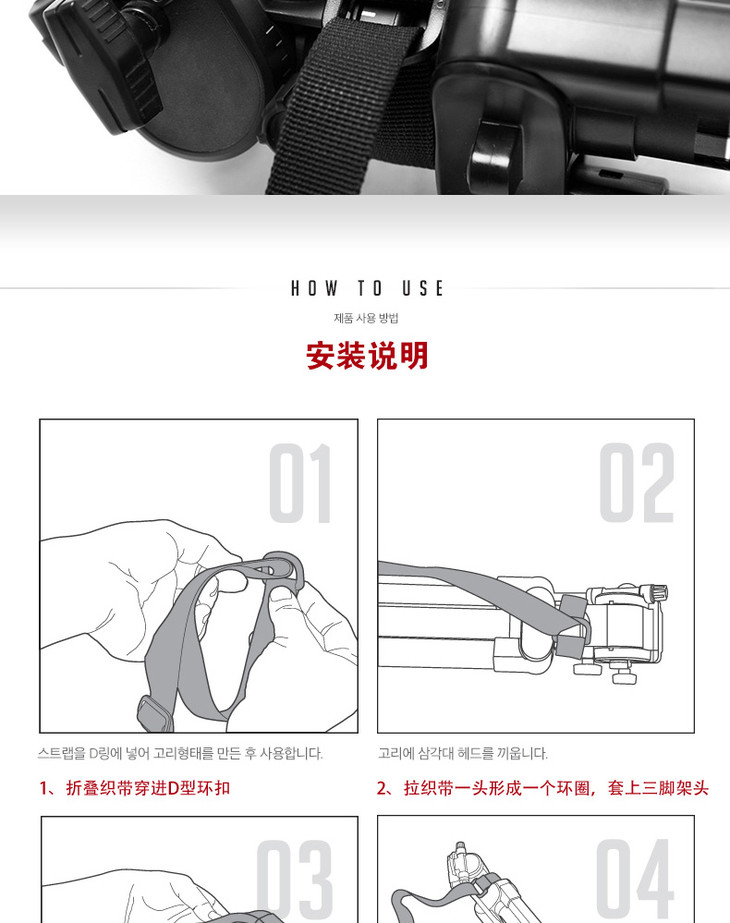 HOW TO USE

제품 사용 방법

安装说明

01

스트랩을 D링에 넣어 고리형태를 만든 후 사용합니다.

1、折叠织带穿进D型环扣

02

고리에 삼각대 헤드를 끼웁니다.

2、拉织带一头形成一个环圈，套上三脚架头

03

04