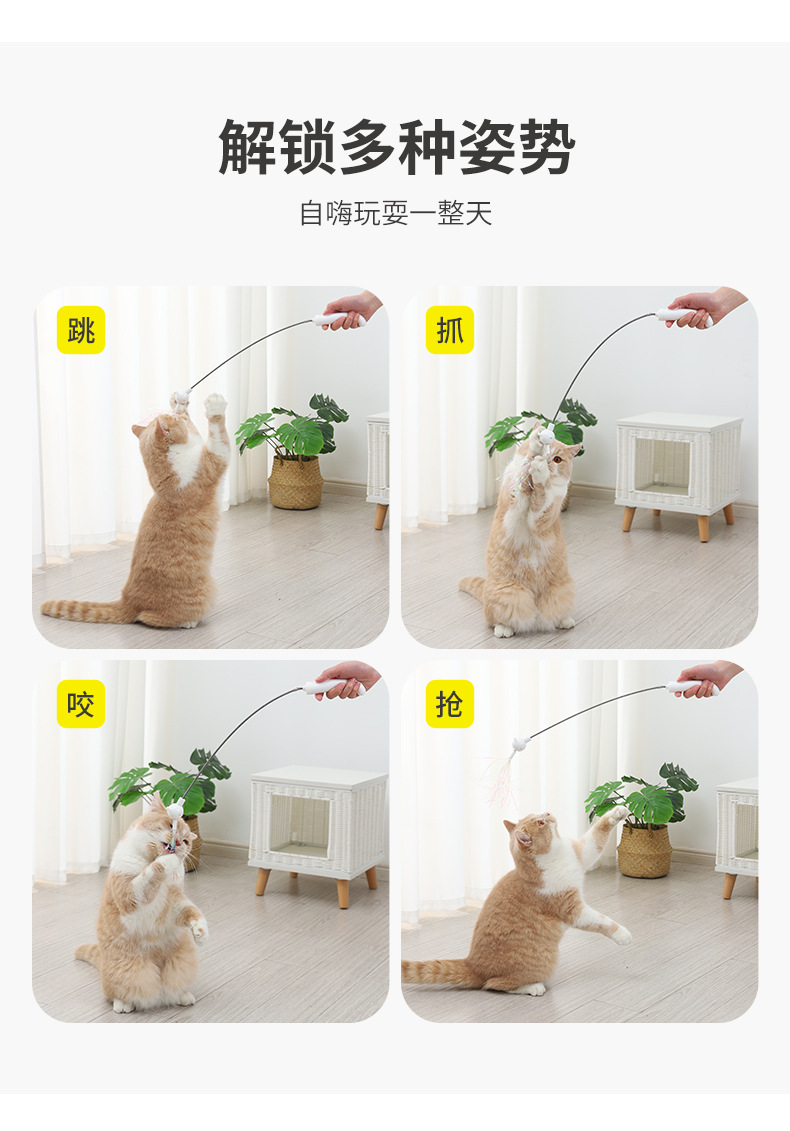 解锁多种姿势

自嗨玩耍一整天

跳

抓

咬

抢