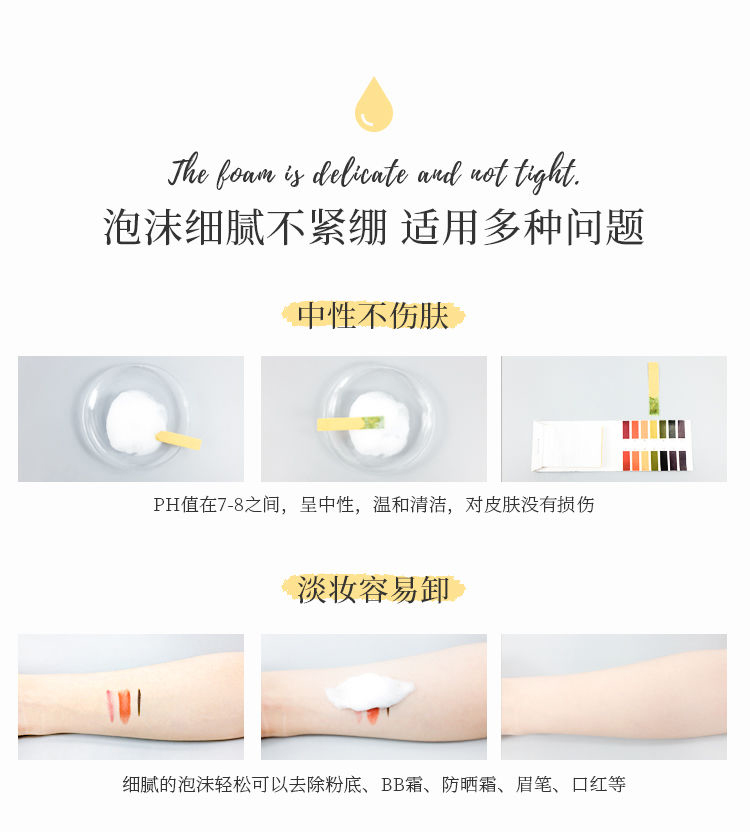 The foam is delicate and not tight.
泡沫细腻不紧绷 适用多种问题

中性不伤肤

PH值在7-8之间，呈中性，温和清洁，对皮肤没有损伤

淡妆容易卸

细腻的泡沫轻松可以去除粉底、BB霜、防晒霜、眉笔、口红等