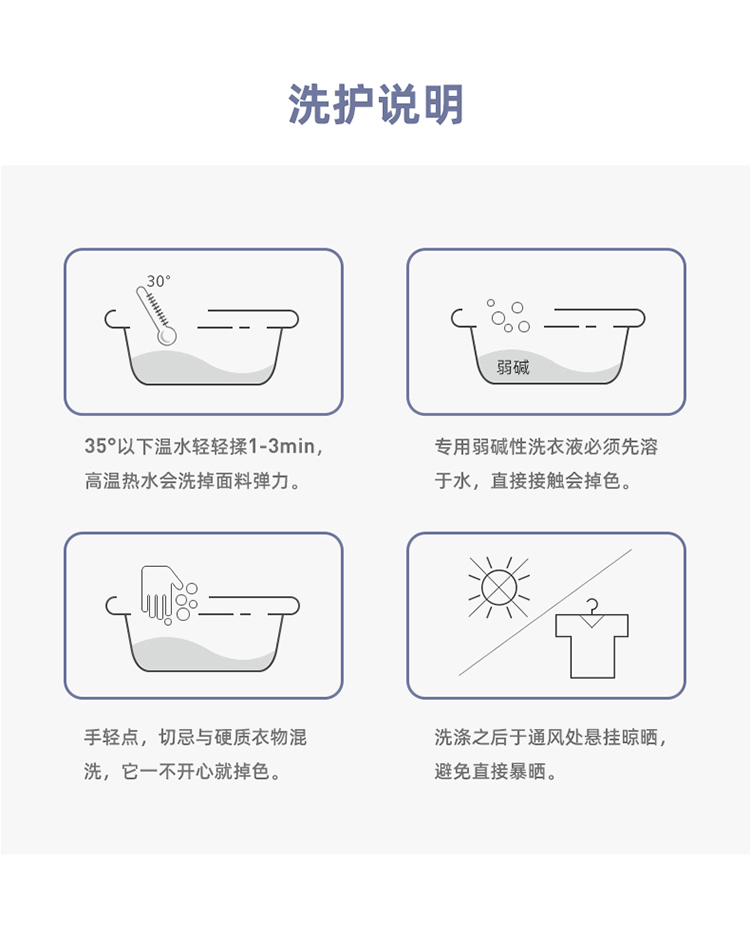 洗护说明

30°

35°以下温水轻轻揉1-3min，高温热水会洗掉面料弹力。

弱碱

专用弱碱性洗衣液必须先溶于水，直接接触会掉色。

手轻点，切忌与硬质衣物混洗，它一不开心就掉色。

洗涤之后于通风处悬挂晾晒，避免直接暴晒。