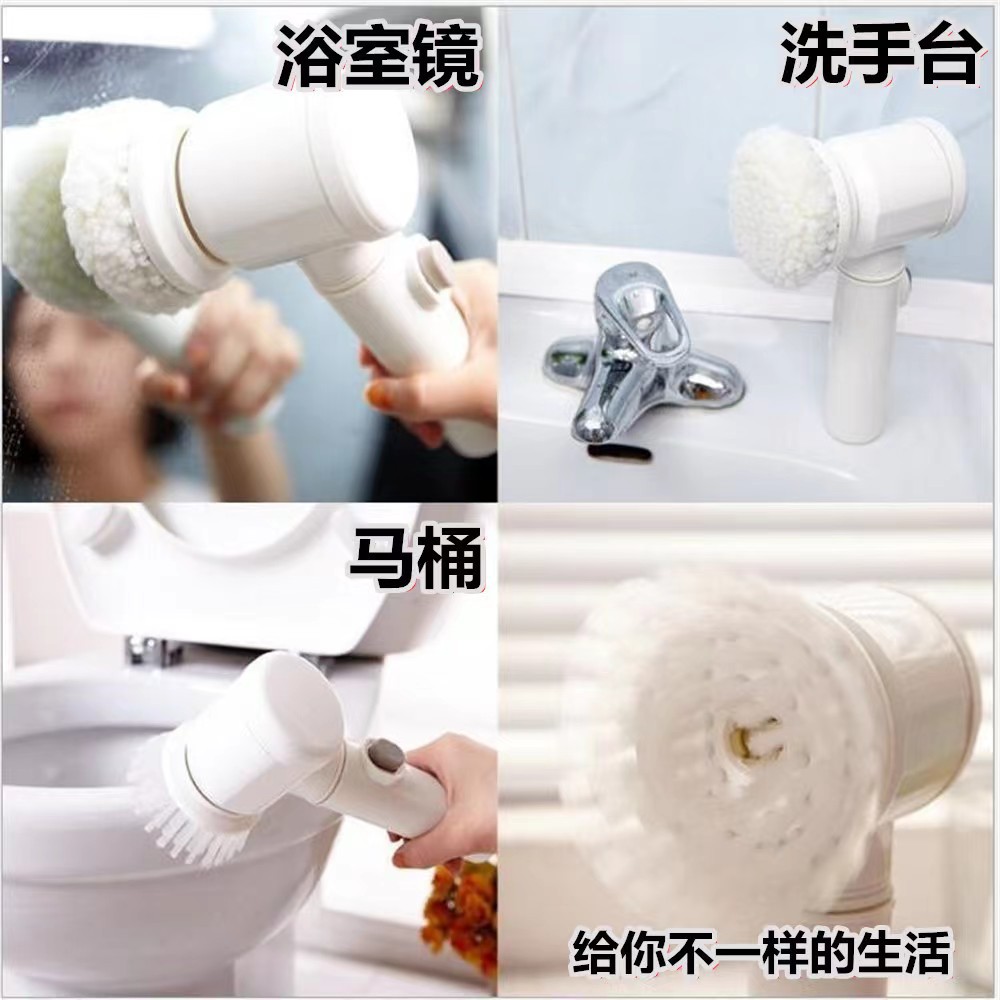 浴室镜

洗手台

马桶

给你不一样的生活