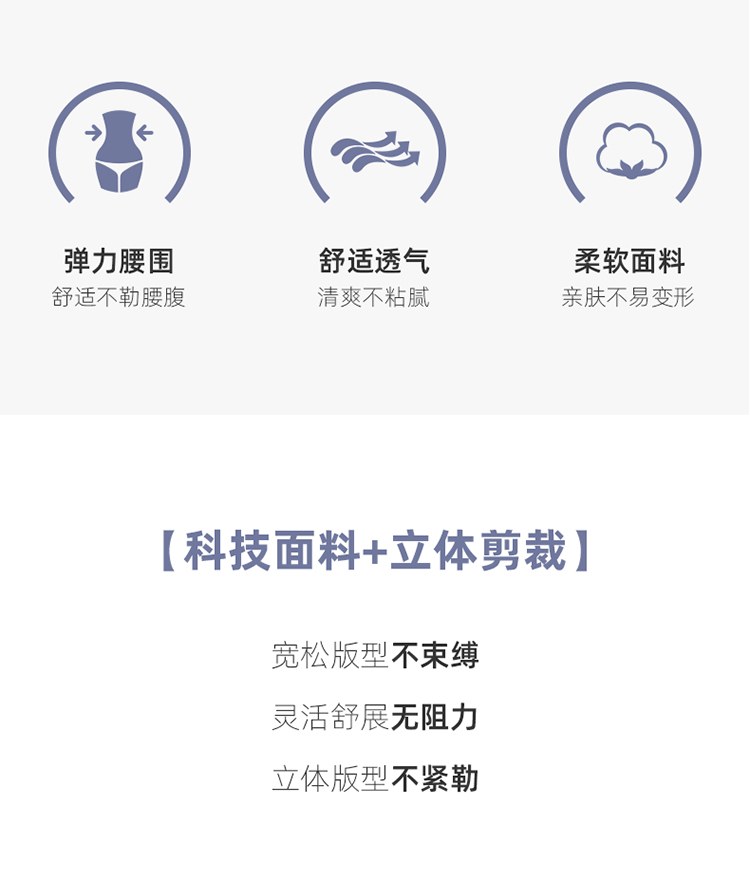 弹力腰围
舒适不勒腰腹

舒适透气
清爽不粘腻

柔软面料
亲肤不易变形

【科技面料+立体剪裁】

宽松版型不束缚

灵活舒展无阻力

立体版型不紧勒