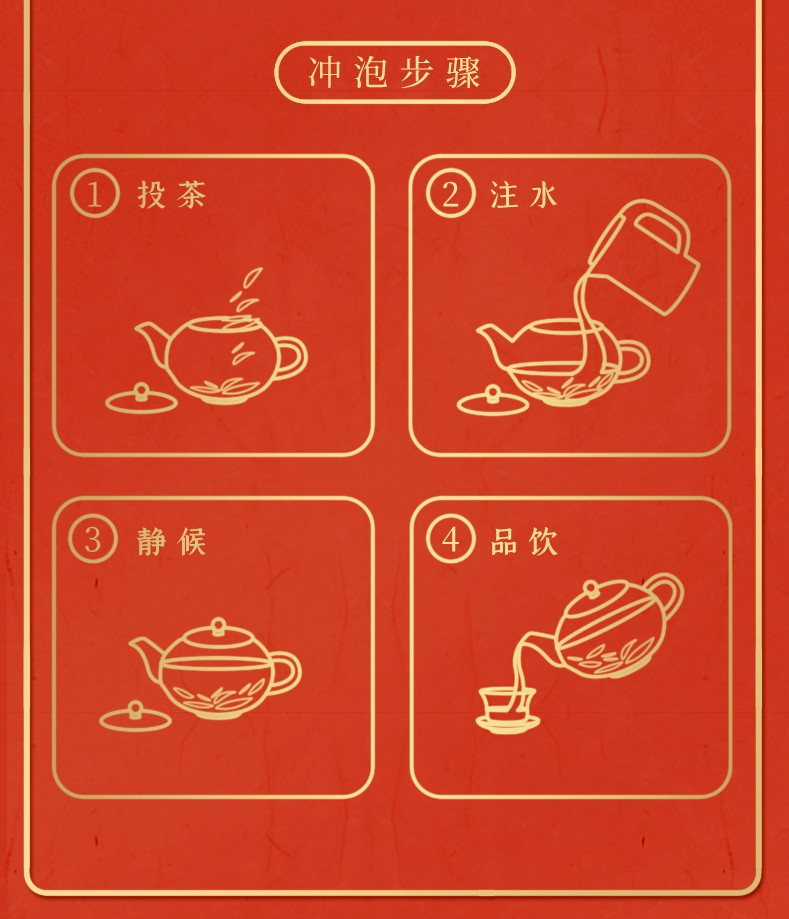 冲泡步骤

① 投茶

② 注水

③ 静候

④ 品饮