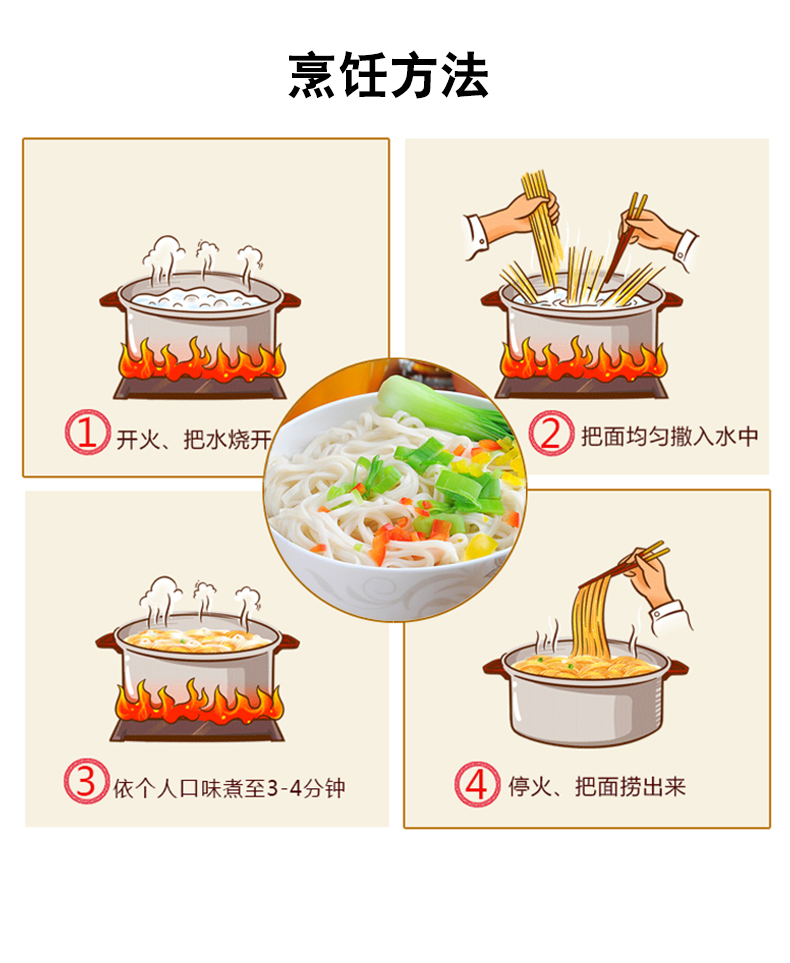 烹饪方法

1 开火、把水烧开

2 把面均匀撒入水中

3 依个人口味煮至3-4分钟

4 停火、把面捞出来