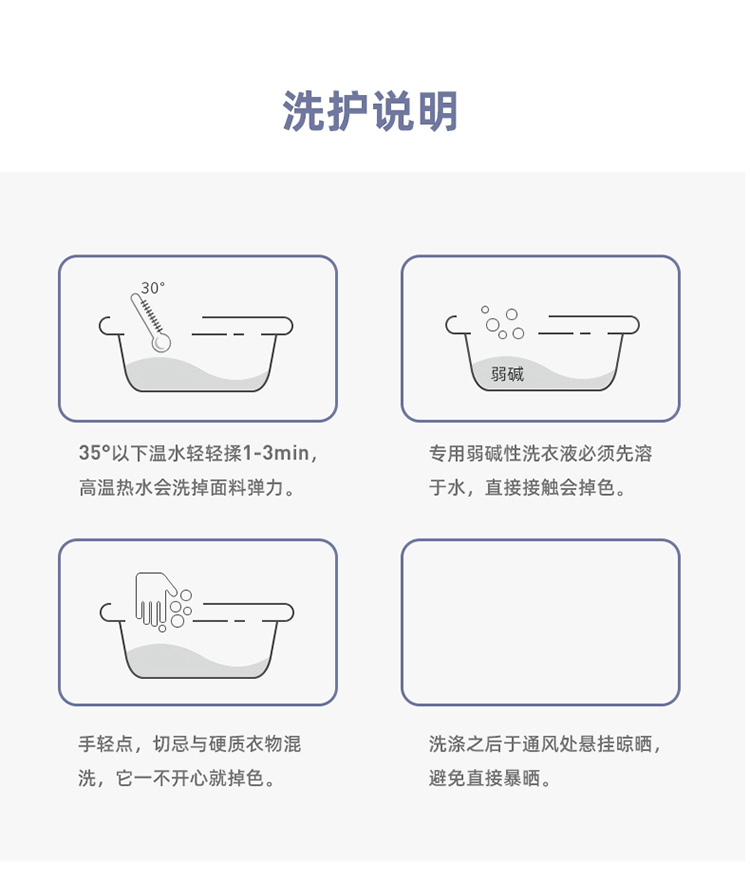 洗护说明

30°

35°以下温水轻轻揉1-3min，高温热水会洗掉面料弹力。

弱碱

专用弱碱性洗衣液必须先溶于水，直接接触会掉色。

手轻点，切忌与硬质衣物混洗，它一不开心就掉色。

洗涤之后于通风处悬挂晾晒，避免直接暴晒。