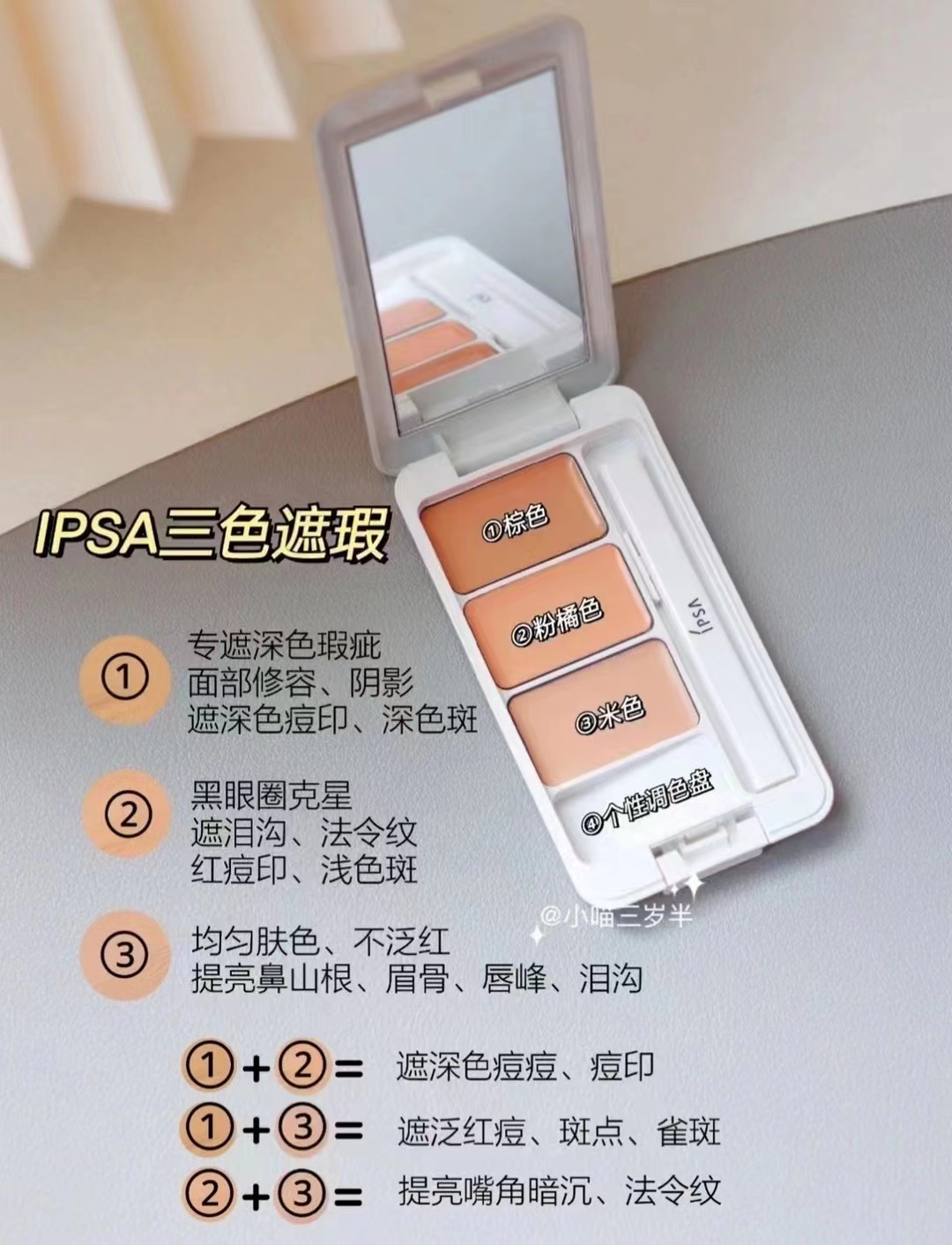 IPSA三色遮瑕

①棕色
②粉橘色
③米色
④个性调色盘

IPSA

①
专遮深色瑕疵
面部修容、阴影
遮深色痘印、深色斑

②
黑眼圈克星
遮泪沟、法令纹
红痘印、浅色斑

@小喵三岁半

③
均匀肤色、不泛红
提亮鼻山根、眉骨、唇峰、泪沟

①+②= 遮深色痘痘、痘印
①+③= 遮泛红痘、斑点、雀斑
②+③= 提亮嘴角暗沉、法令纹