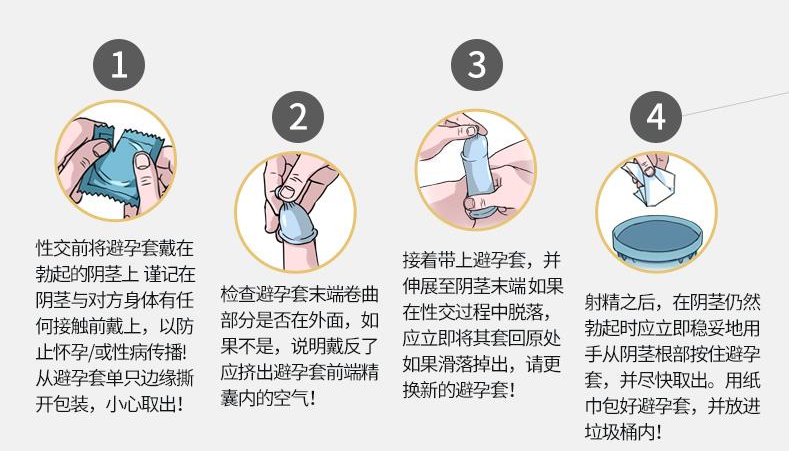 1

性交前将避孕套戴在勃起的阴茎上 谨记在阴茎与对方身体有任何接触前戴上，以防止怀孕/或性病传播！从避孕套单只边缘撕开包装，小心取出！

2

检查避孕套末端卷曲部分是否在外面，如果不是，说明戴反了应挤出避孕套前端精囊内的空气！

3

接着带上避孕套，并伸展至阴茎末端如果在性交过程中脱落，应立即将其套回原处如果滑落掉出，请更换新的避孕套！

4

射精之后，在阴茎仍然勃起时应立即稳妥地用手从阴茎根部按住避孕套，并尽快取出。用纸巾包好避孕套，并放进垃圾桶内！