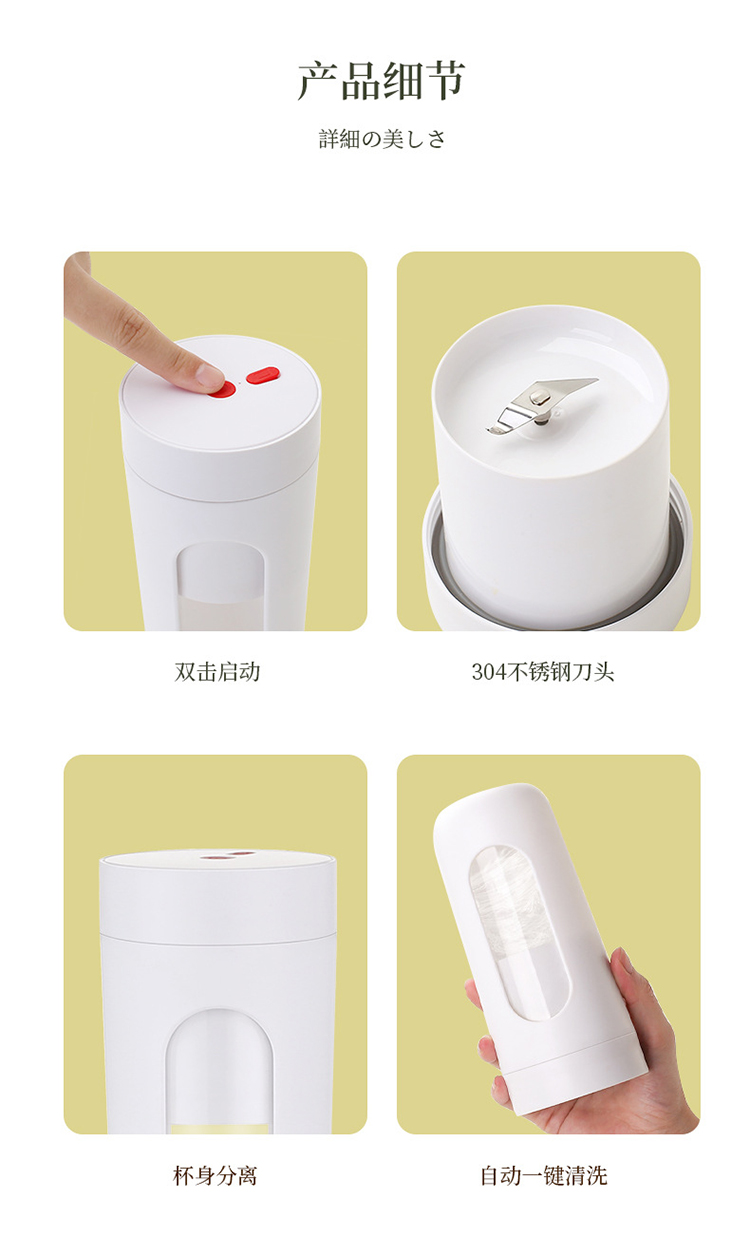 产品细节

詳細の美しさ

双击启动

304不锈钢刀头

杯身分离

自动一键清洗