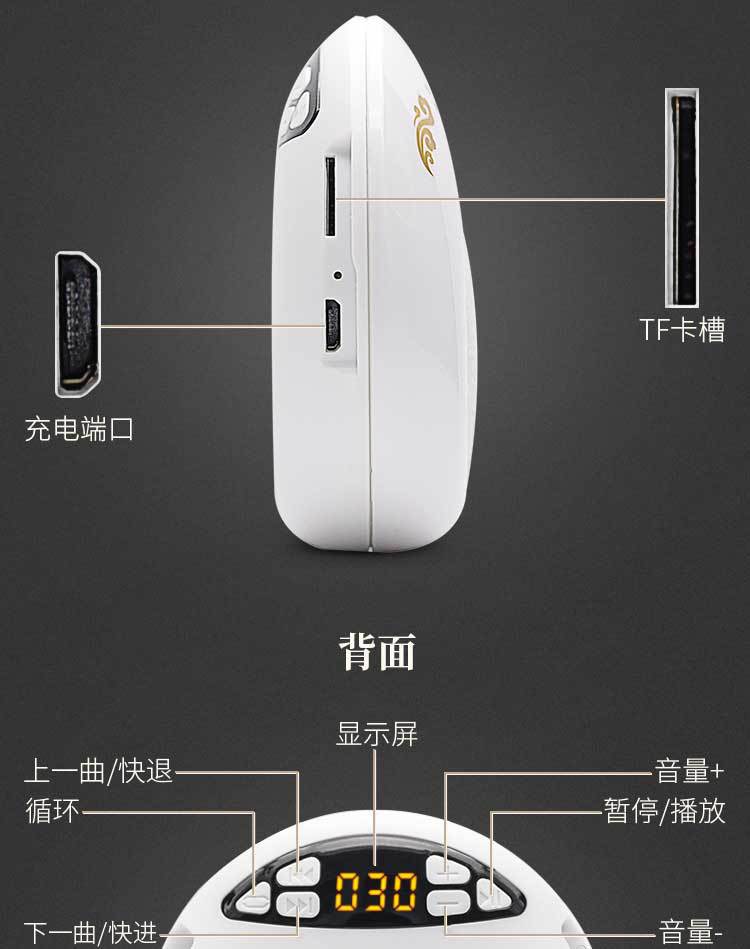 TF卡槽

充电端口

背面

显示屏

上一曲/快退

循环

音量+

暂停/播放

030

下一曲/快进

音量-