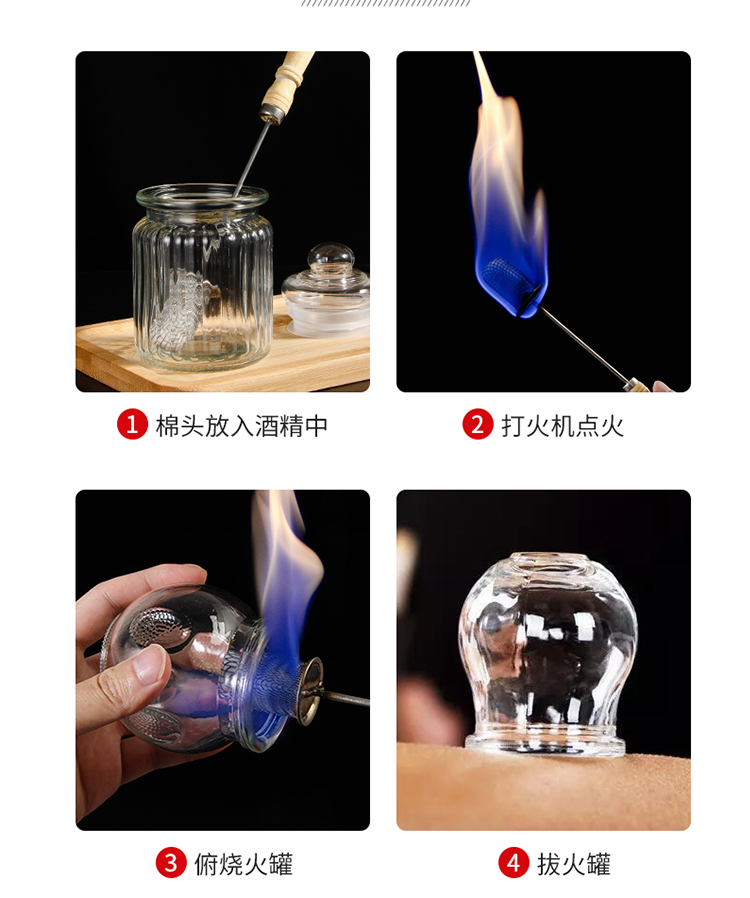 1 棉头放入酒精中

2 打火机点火

3 俯烧火罐

4 拔火罐