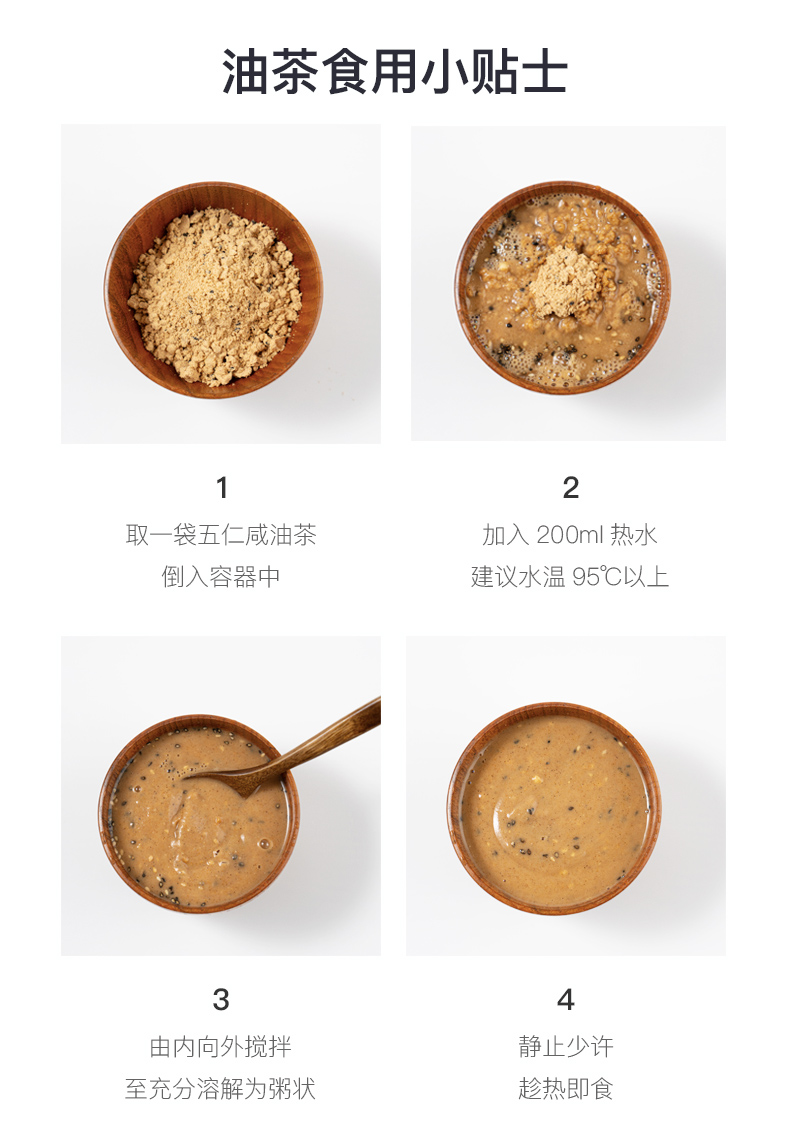 油茶食用小贴士

1
取一袋五仁咸油茶
倒入容器中

2
加入 200ml 热水
建议水温 95℃以上

3
由内向外搅拌
至充分溶解为粥状

4
静止少许
趁热即食