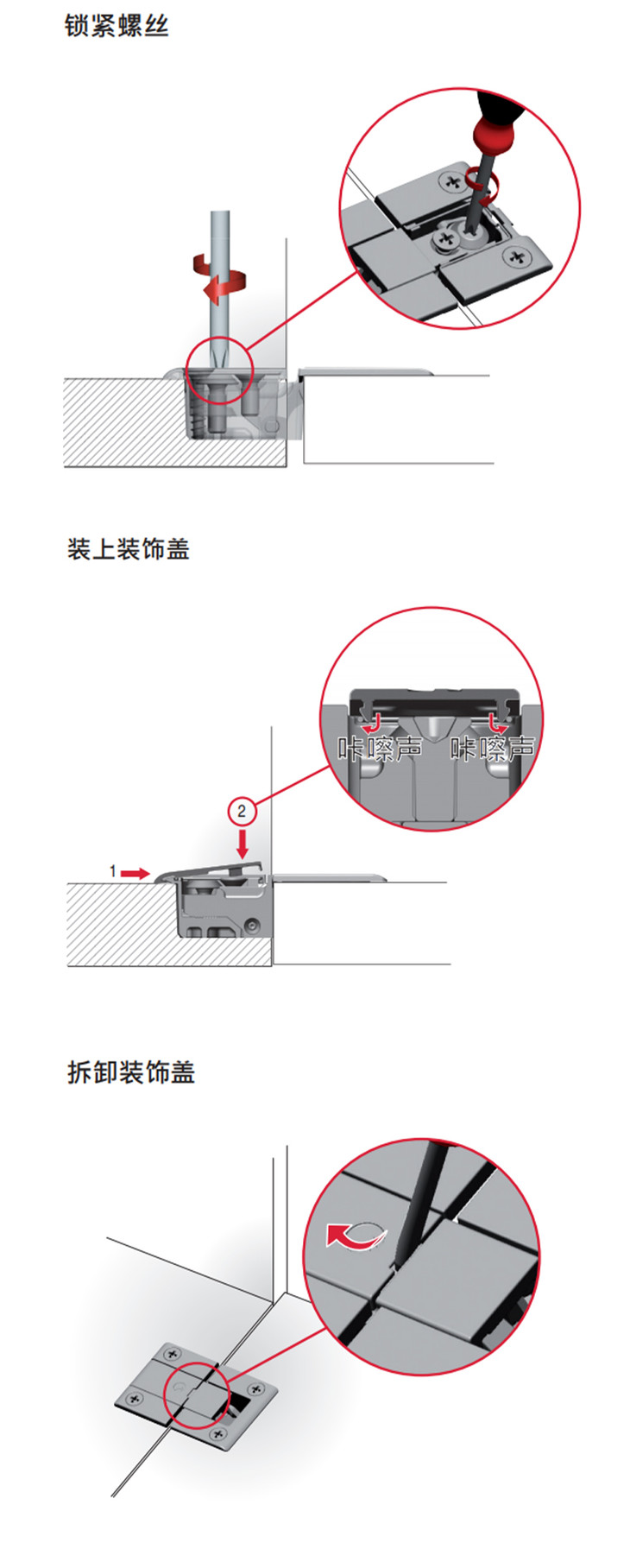 锁紧螺丝

装上装饰盖

咔嚓声 咔嚓声

2

1

拆卸装饰盖