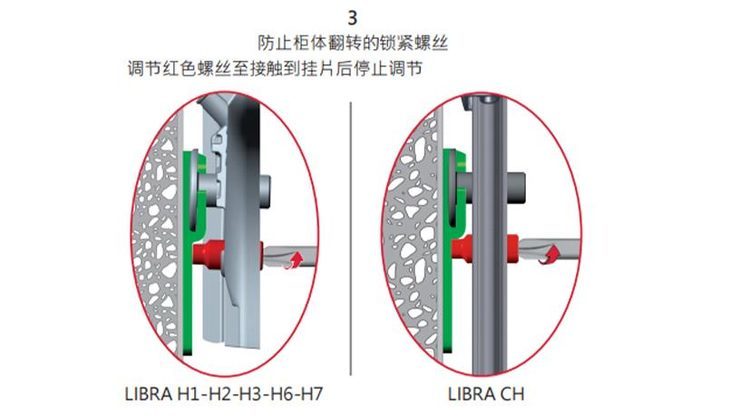 3
防止柜体翻转的锁紧螺丝
调节红色螺丝至接触到挂片后停止调节

LIBRA H1-H2-H3-H6-H7

LIBRA CH