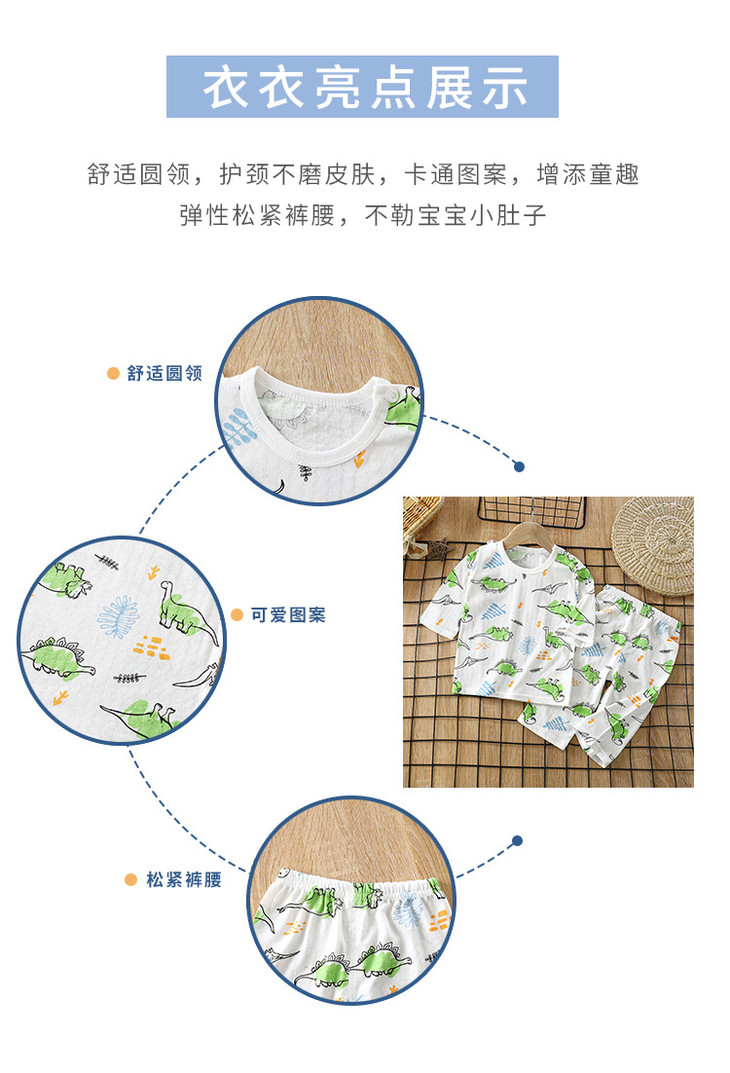 衣衣亮点展示

舒适圆领，护颈不磨皮肤，卡通图案，增添童趣
弹性松紧裤腰，不勒宝宝小肚子

舒适圆领

可爱图案

松紧裤腰