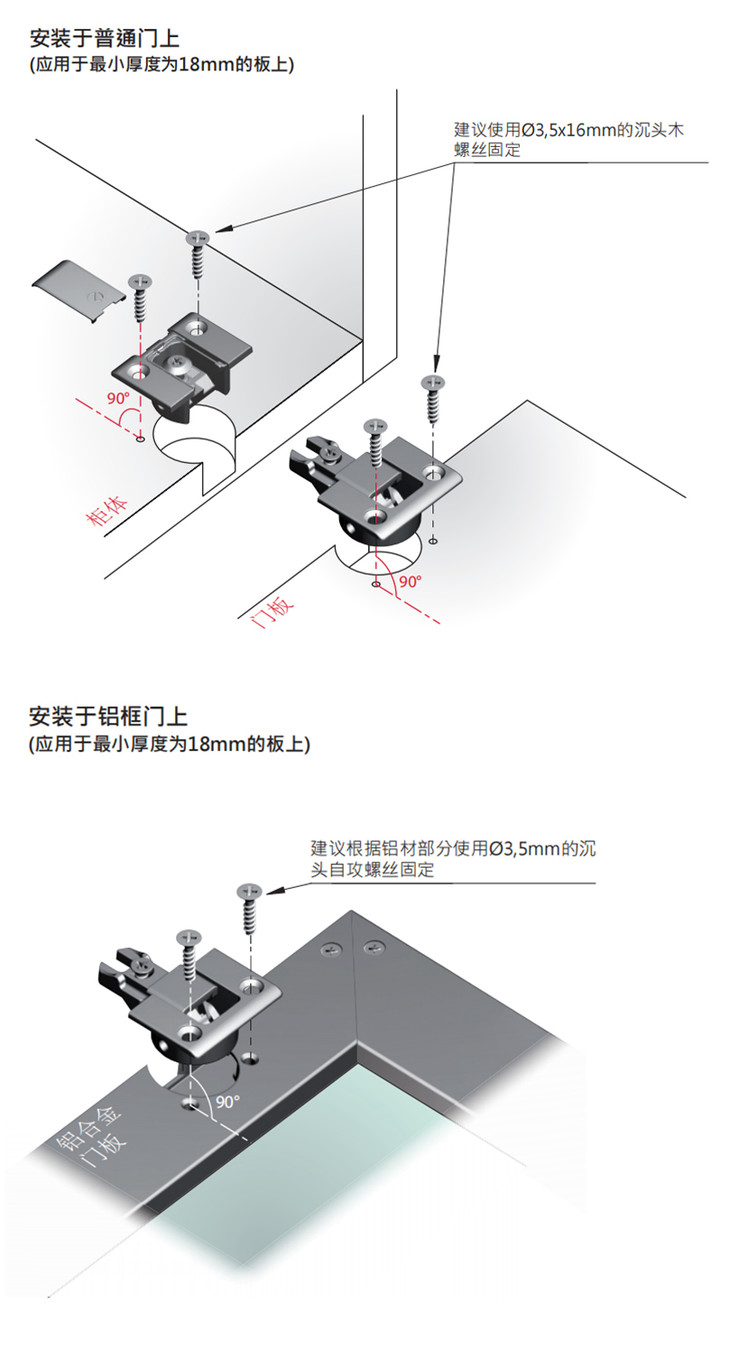 安装于普通门上
(应用于最小厚度为18mm的板上)

建议使用Ø3,5x16mm的沉头木螺丝固定

90°

柜体

90°

门板

安装于铝框门上
(应用于最小厚度为18mm的板上)

建议根据铝材部分使用Ø3,5mm的沉头自攻螺丝固定

90°

铝合金门板