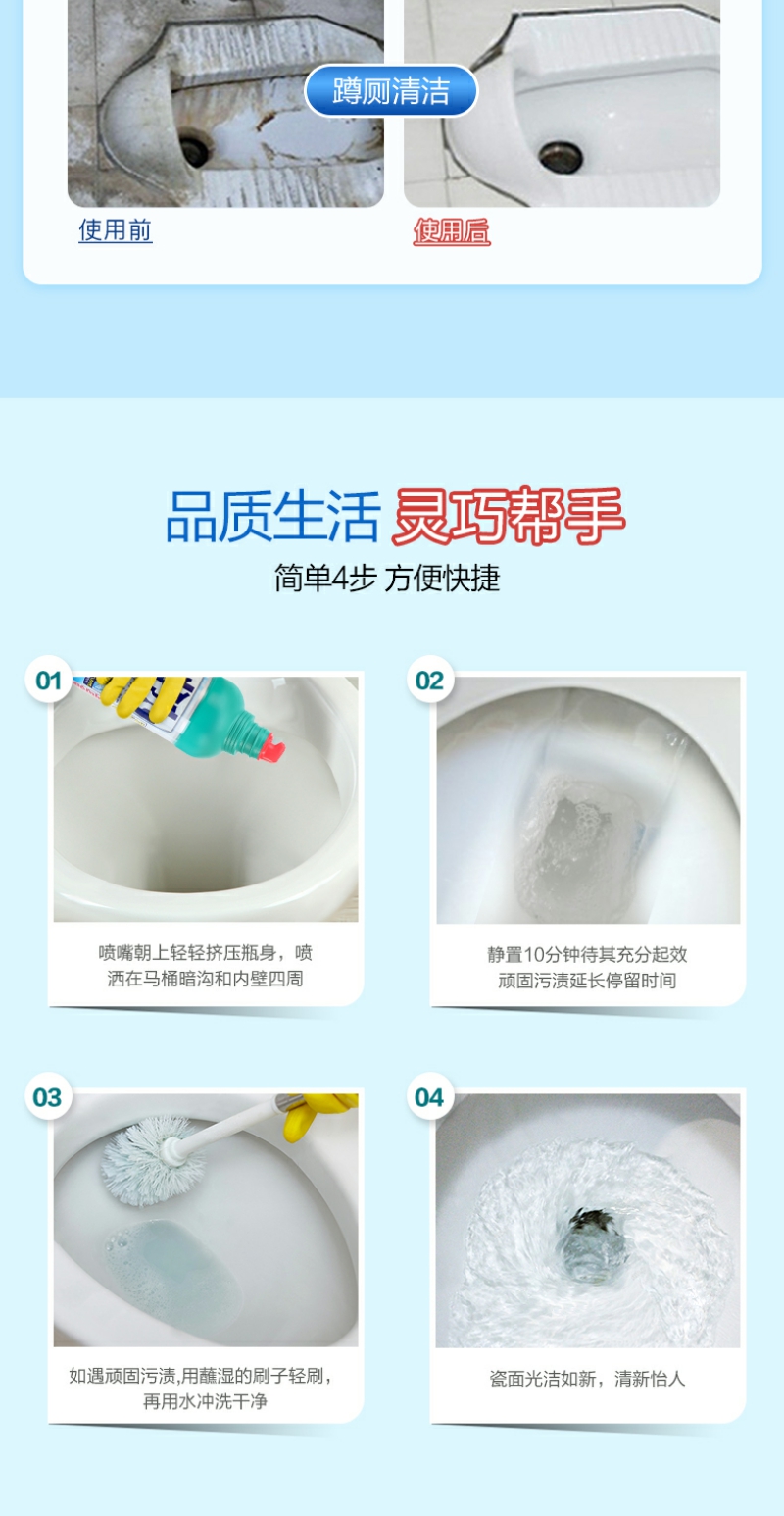 蹲厕清洁

使用前

使用后

品质生活 灵巧帮手

简单4步 方便快捷

01

喷嘴朝上轻轻挤压瓶身，喷洒在马桶暗沟和内壁四周

02

静置10分钟待其充分起效
顽固污渍延长停留时间

03

如遇顽固污渍,用蘸湿的刷子轻刷，再用水冲洗干净

04

瓷面光洁如新，清新怡人