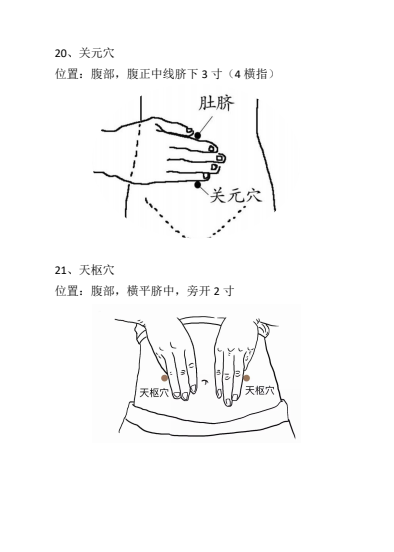 20、关元穴

位置：腹部，腹正中线脐下 3 寸（4 横指）

肚脐

关元穴

21、天枢穴

位置：腹部，横平脐中，旁开 2 寸

天枢穴

天枢穴