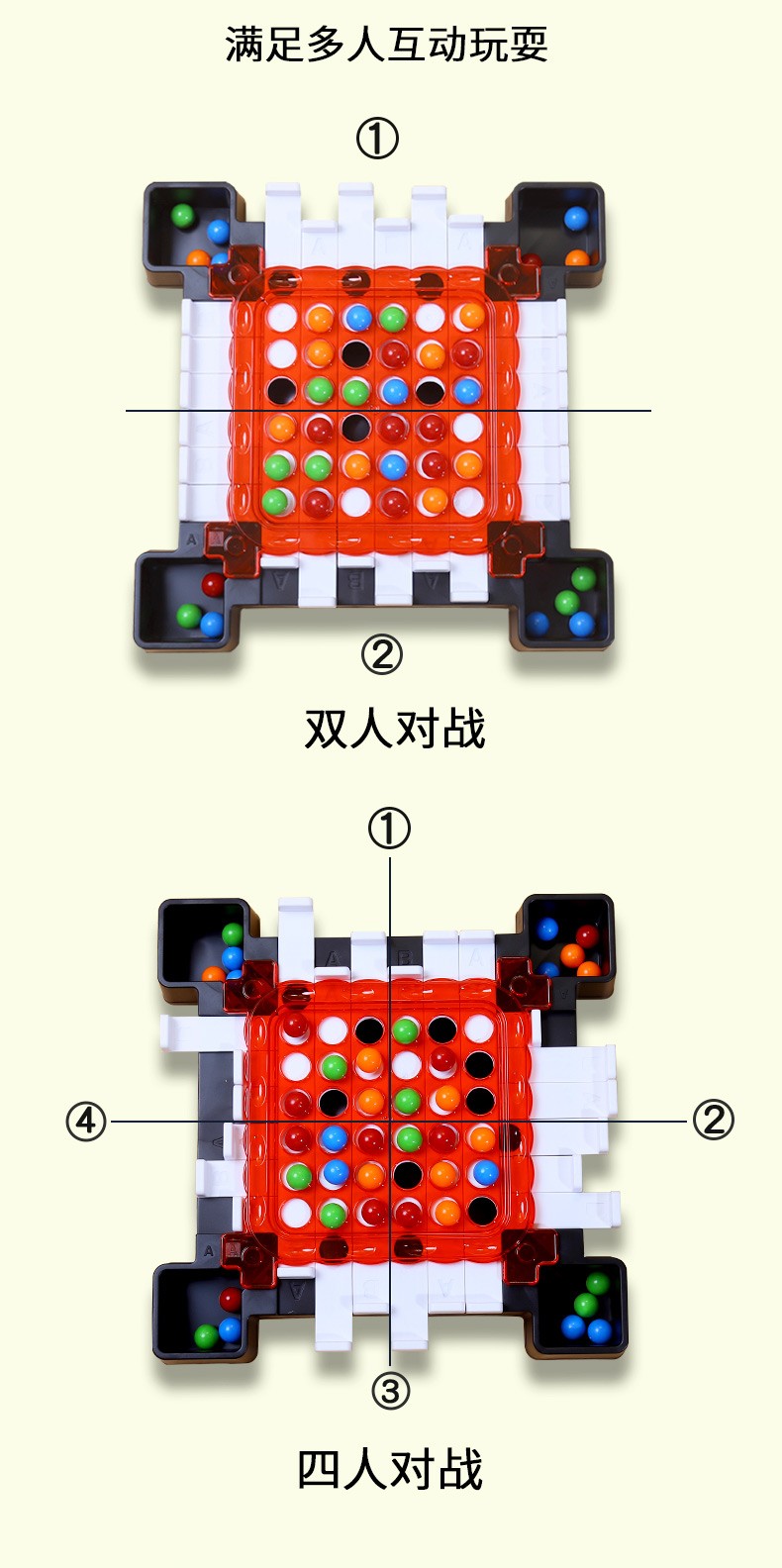 满足多人互动玩耍

①

②

双人对战

①

④

②

③

四人对战