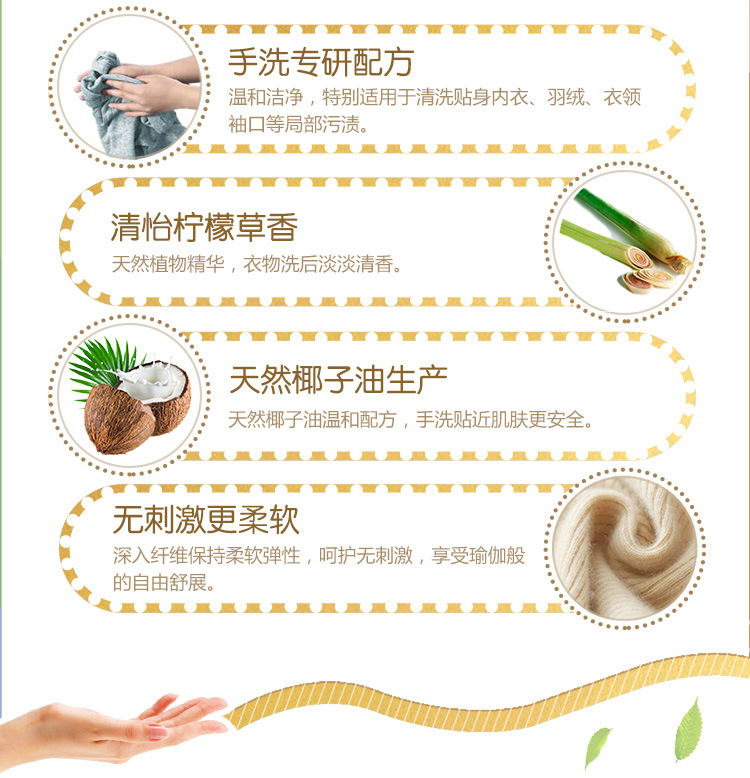 手洗专研配方
温和洁净，特别适用于清洗贴身内衣、羽绒、衣领袖口等局部污渍。

清怡柠檬草香
天然植物精华，衣物洗后淡淡清香。

天然椰子油生产
天然椰子油温和配方，手洗贴近肌肤更安全。

无刺激更柔软
深入纤维保持柔软弹性，呵护无刺激，享受瑜伽般的自由舒展。