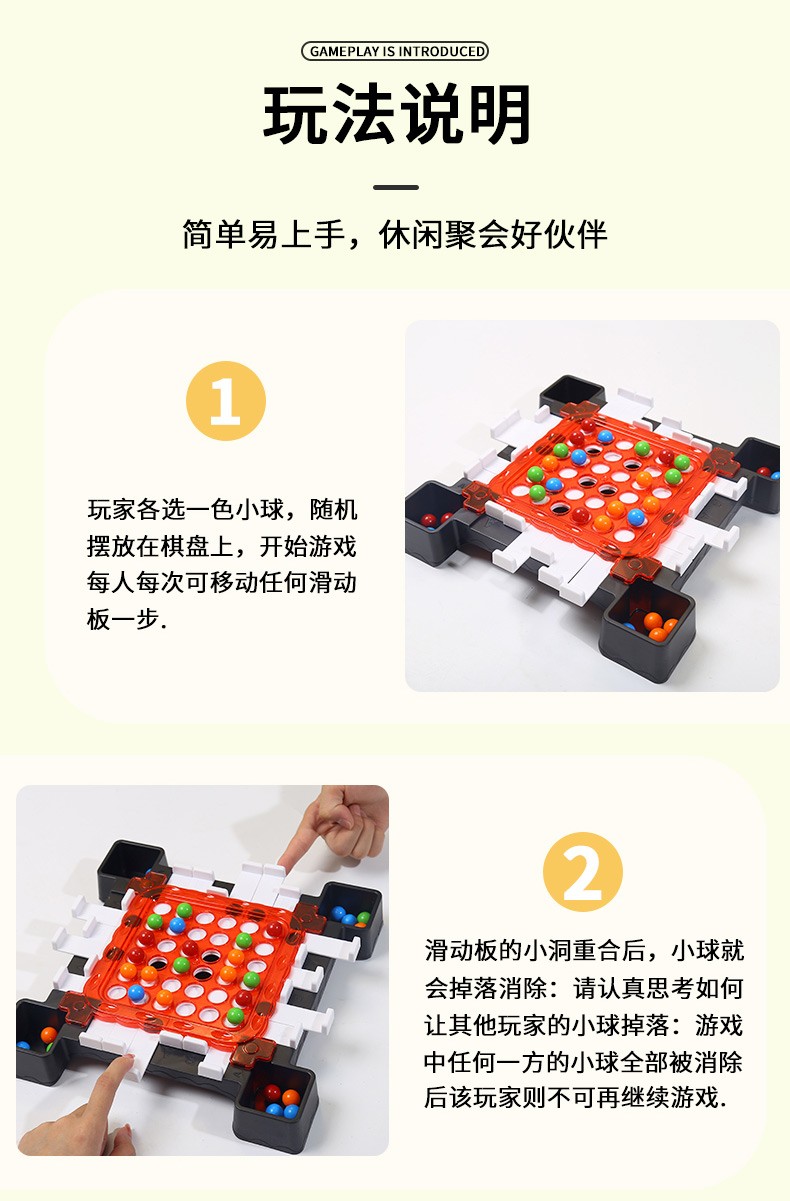 GAMEPLAY IS INTRODUCED

玩法说明

简单易上手，休闲聚会好伙伴

1

玩家各选一色小球，随机摆放在棋盘上，开始游戏每人每次可移动任何滑动板一步.

2

滑动板的小洞重合后，小球就会掉落消除：请认真思考如何让其他玩家的小球掉落：游戏中任何一方的小球全部被消除后该玩家则不可再继续游戏.