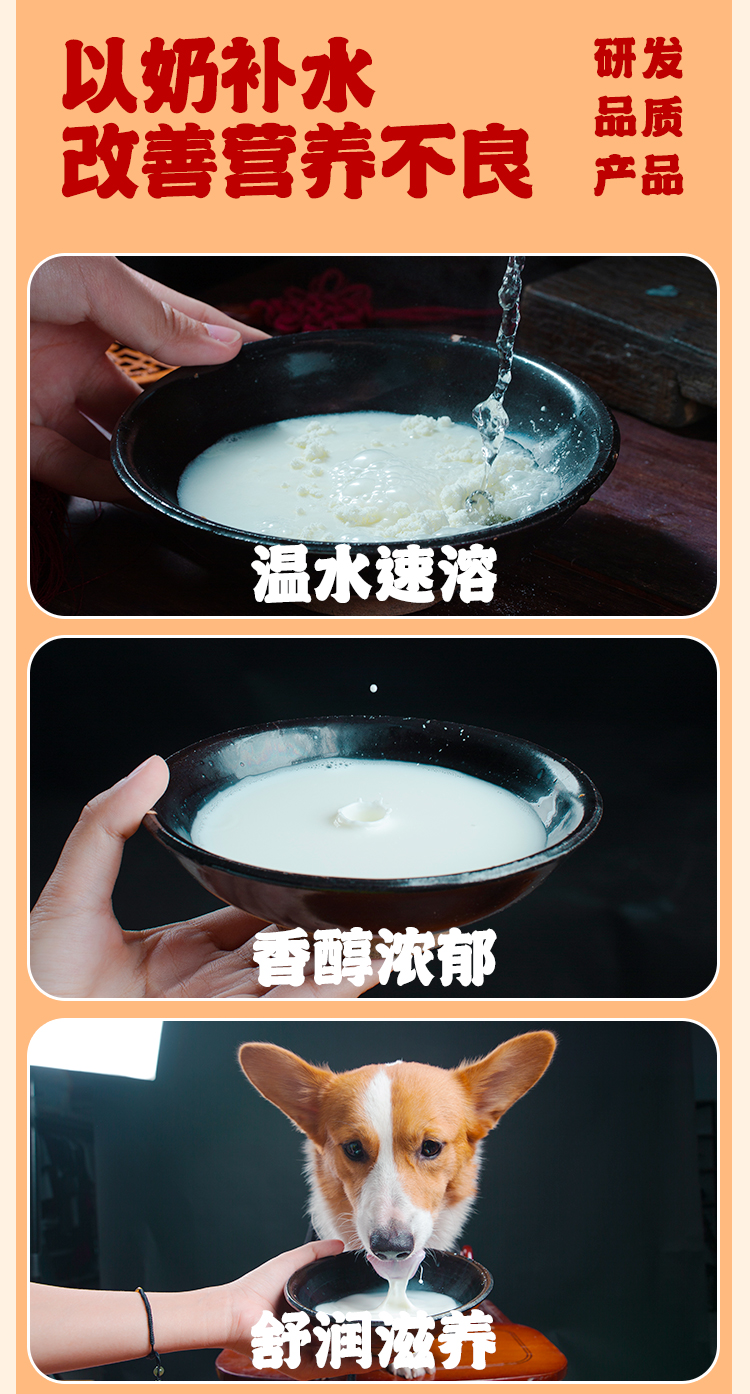 以奶补水
改善营养不良

研发
品质
产品

温水速溶

香醇浓郁

舒润滋养