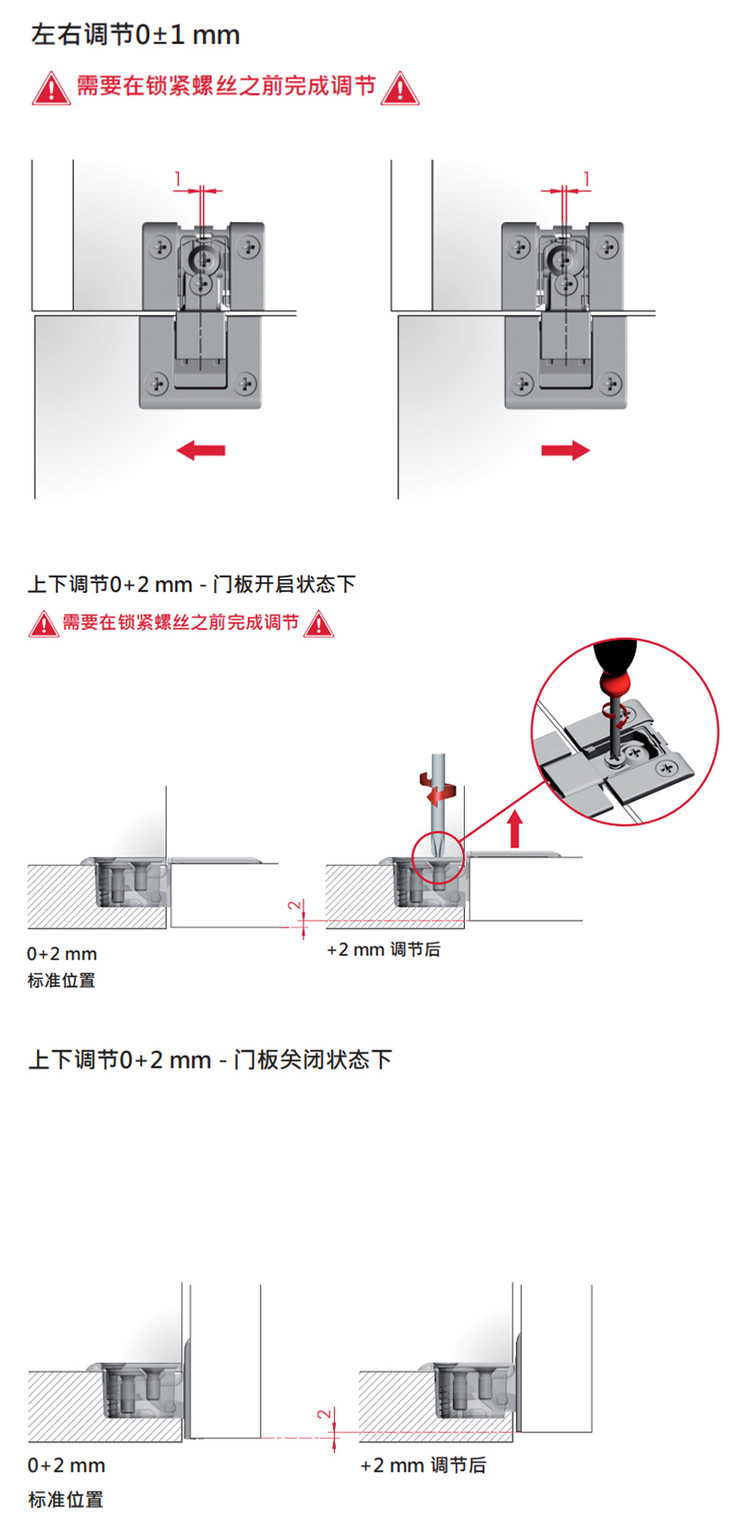 左右调节0±1 mm

需要在锁紧螺丝之前完成调节

1

1

上下调节0+2 mm - 门板开启状态下

需要在锁紧螺丝之前完成调节

2

0+2 mm
标准位置

+2 mm 调节后

上下调节0+2 mm - 门板关闭状态下

2

0+2 mm
标准位置

+2 mm 调节后