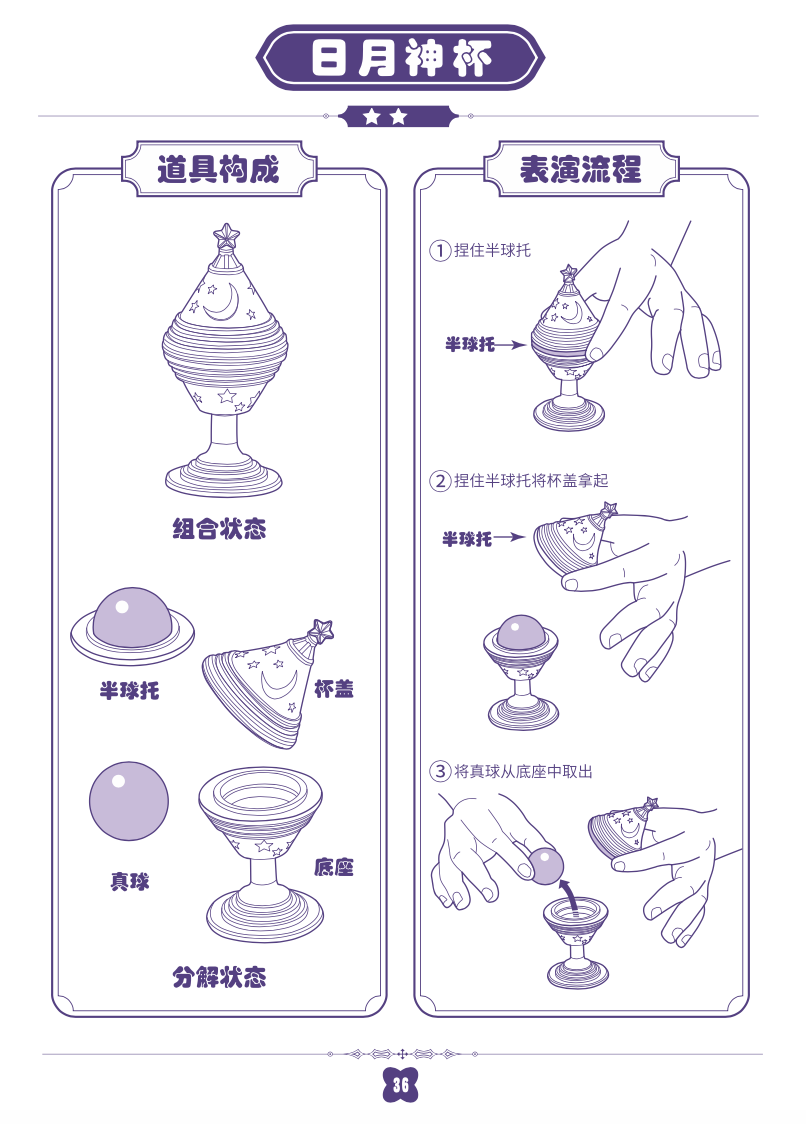 日月神杯

道具构成

组合状态

半球托

杯盖

真球

底座

分解状态

表演流程

① 捏住半球托

半球托

② 捏住半球托将杯盖拿起

半球托

③ 将真球从底座中取出

36