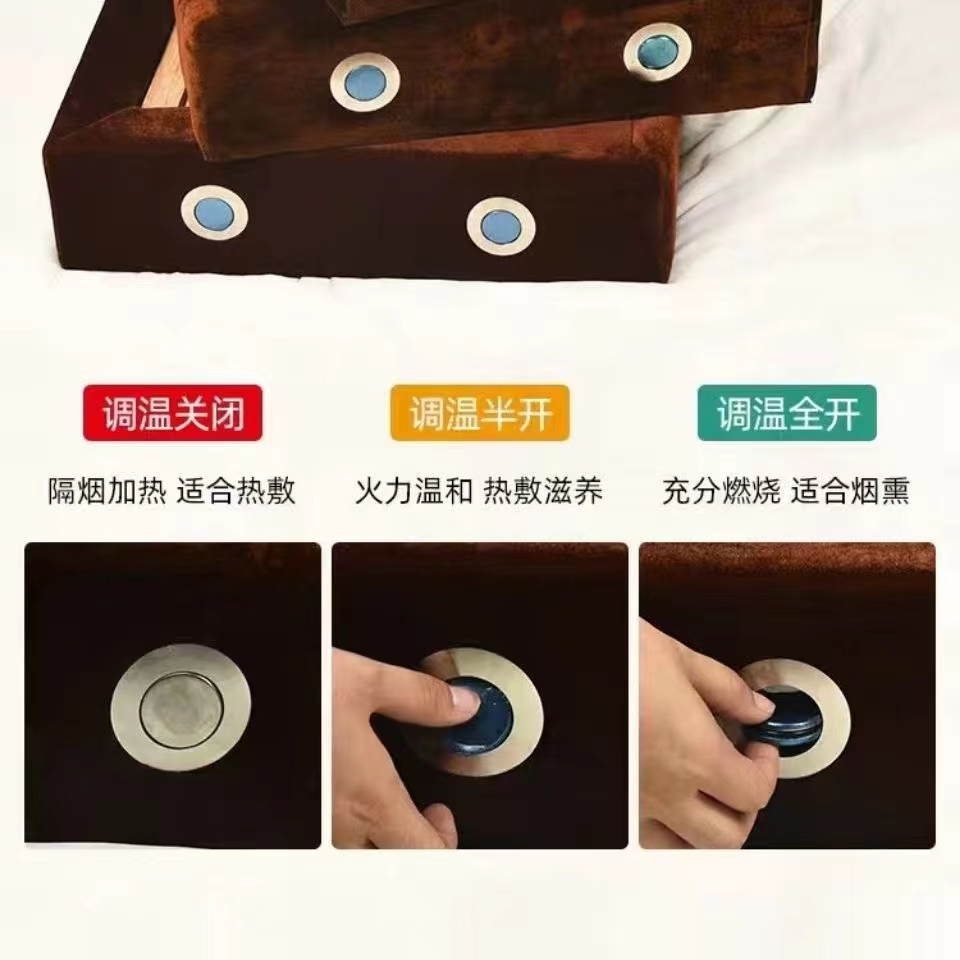 调温关闭

隔烟加热 适合热敷

调温半开

火力温和 热敷滋养

调温全开

充分燃烧 适合烟熏