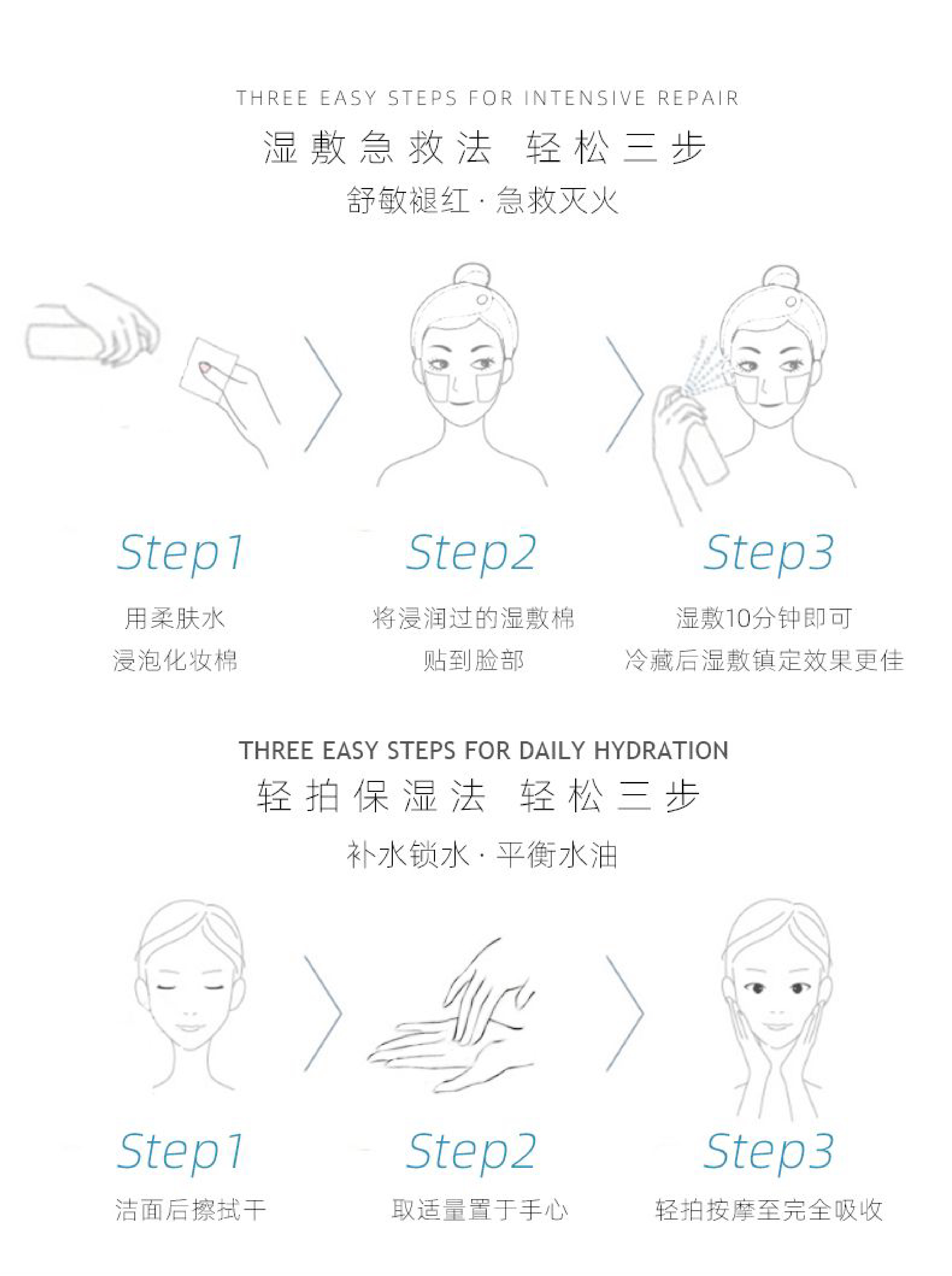 THREE EASY STEPS FOR INTENSIVE REPAIR

湿敷急救法 轻松三步

舒敏褪红 · 急救灭火

Step1

用柔肤水
浸泡化妆棉

Step2

将浸润过的湿敷棉
贴到脸部

Step3

湿敷10分钟即可
冷藏后湿敷镇定效果更佳

THREE EASY STEPS FOR DAILY HYDRATION

轻拍保湿法 轻松三步

补水锁水 · 平衡水油

Step1

洁面后擦拭干

Step2

取适量置于手心

Step3

轻拍按摩至完全吸收