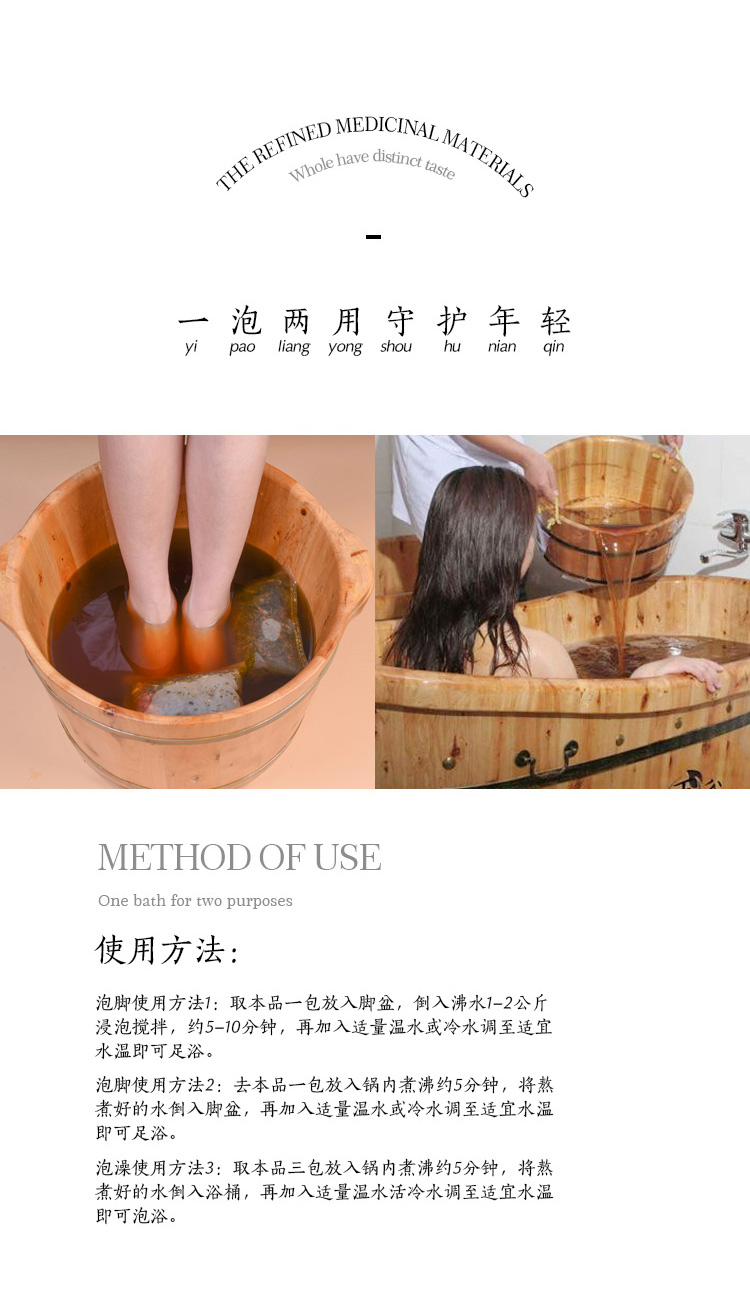 THE REFINED MEDICINAL MATERIALS

Whole have distinct taste

一 泡 两 用 守 护 年 轻
yi pao liang yong shou hu nian qin

METHOD OF USE

One bath for two purposes

使用方法:

泡脚使用方法1：取本品一包放入脚盆，倒入沸水1-2公斤浸泡搅拌，约5-10分钟，再加入适量温水或冷水调至适宜水温即可足浴。

泡脚使用方法2：去本品一包放入锅内煮沸约5分钟，将熬煮好的水倒入脚盆，再加入适量温水或冷水调至适宜水温即可足浴。

泡澡使用方法3：取本品三包放入锅内煮沸约5分钟，将熬煮好的水倒入浴桶，再加入适量温水活冷水调至适宜水温即可泡浴。