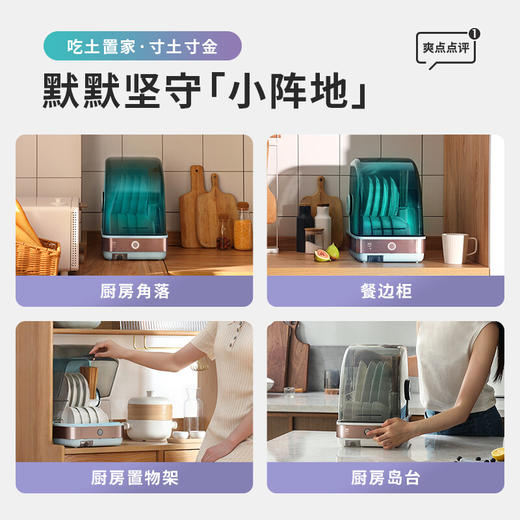 吃土置家·寸土寸金

爽点点评 1

默默坚守「小阵地」

厨房角落

餐边柜

厨房置物架

厨房岛台