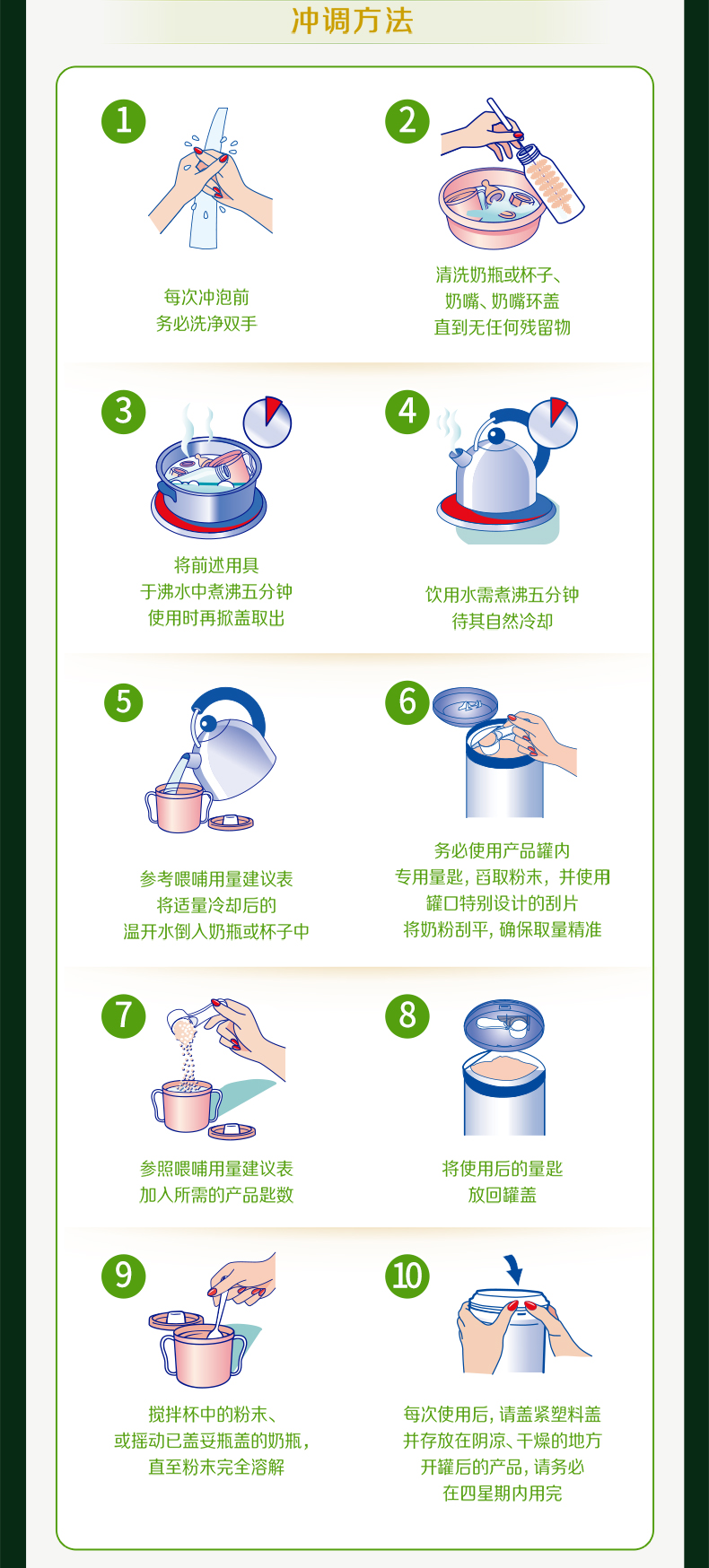 冲调方法

1

每次冲泡前
务必洗净双手

2

清洗奶瓶或杯子、
奶嘴、奶嘴环盖
直到无任何残留物

3

将前述用具
于沸水中煮沸五分钟
使用时再掀盖取出

4

饮用水需煮沸五分钟
待其自然冷却

5

参考喂哺用量建议表
将适量冷却后的
温开水倒入奶瓶或杯子中

6

务必使用产品罐内
专用量匙，舀取粉末，并使用
罐口特别设计的刮片
将奶粉刮平，确保取量精准

7

参照喂哺用量建议表
加入所需的产品匙数

8

将使用后的量匙
放回罐盖

9

搅拌杯中的粉末、
或摇动已盖妥瓶盖的奶瓶，
直至粉末完全溶解

10

每次使用后，请盖紧塑料盖
并存放在阴凉、干燥的地方
开罐后的产品，请务必
在四星期内用完