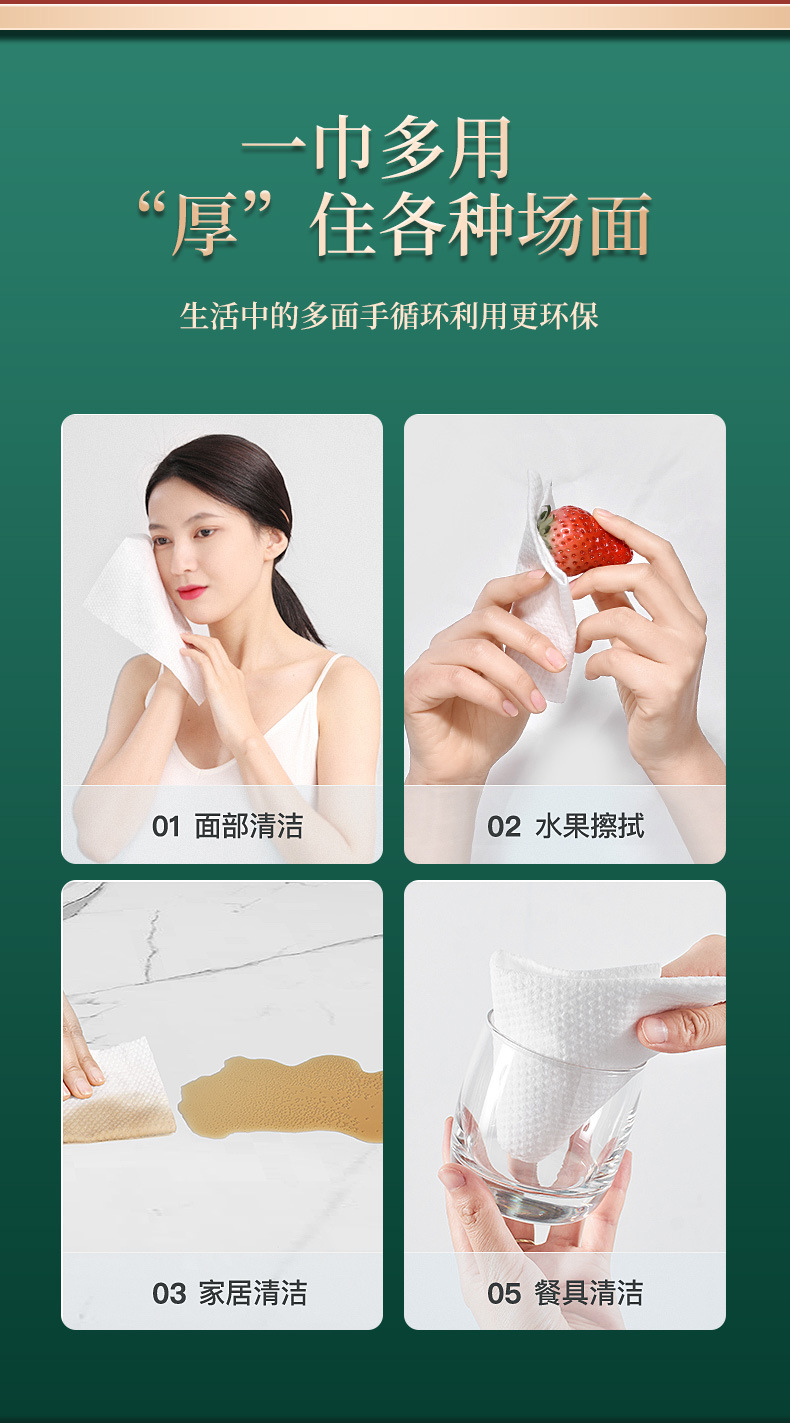 一巾多用
“厚”住各种场面

生活中的多面手循环利用更环保

01 面部清洁

02 水果擦拭

03 家居清洁

05 餐具清洁