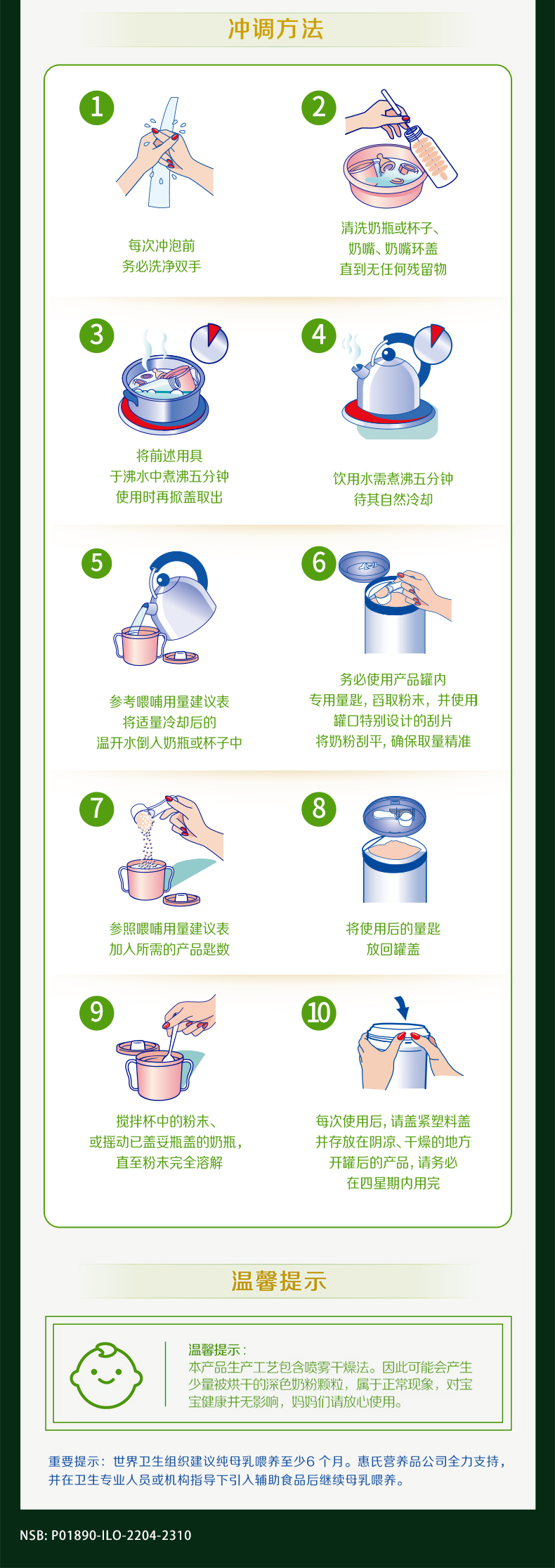 冲调方法

1
每次冲泡前
务必洗净双手

2
清洗奶瓶或杯子、
奶嘴、奶嘴环盖
直到无任何残留物

3
将前述用具
于沸水中煮沸五分钟
使用时再掀盖取出

4
饮用水需煮沸五分钟
待其自然冷却

5
参考喂哺用量建议表
将适量冷却后的
温开水倒入奶瓶或杯子中

6
务必使用产品罐内
专用量匙，舀取粉末，并使用
罐口特别设计的刮片
将奶粉刮平，确保取量精准

7
参照喂哺用量建议表
加入所需的产品匙数

8
将使用后的量匙
放回罐盖

9
搅拌杯中的粉末、
或摇动已盖妥瓶盖的奶瓶，
直至粉末完全溶解

10
每次使用后，请盖紧塑料盖
并存放在阴凉、干燥的地方
开罐后的产品，请务必
在四星期内用完

温馨提示

温馨提示：
本产品生产工艺包含喷雾干燥法。因此可能会产生少量被烘干的深色奶粉颗粒，属于正常现象，对宝宝健康并无影响，妈妈们请放心使用。

重要提示：世界卫生组织建议纯母乳喂养至少6 个月。惠氏营养品公司全力支持，并在卫生专业人员或机构指导下引入辅助食品后继续母乳喂养。

NSB: P01890-ILO-2204-2310