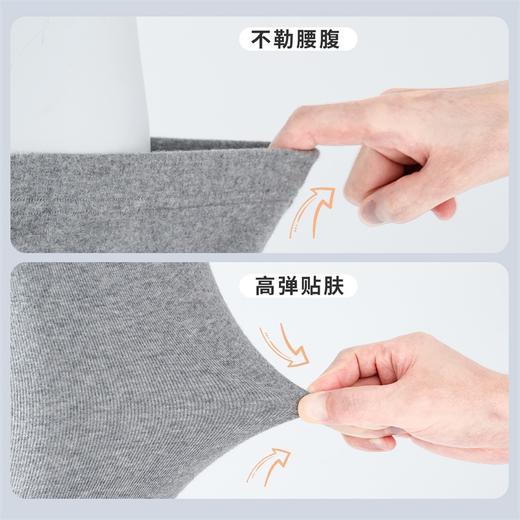 不勒腰腹

高弹贴肤